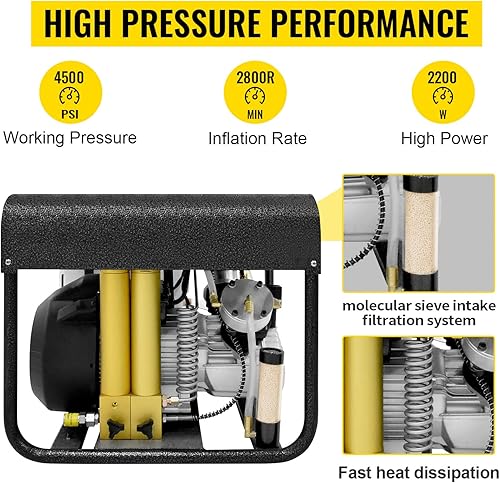 HIGH PRESSURE PERFORMANCE

4500
PSI
Working Pressure

2800R
MIN
Inflation Rate

2200
W
High Power

molecular sieve intake filtration system

Fast heat dissipation