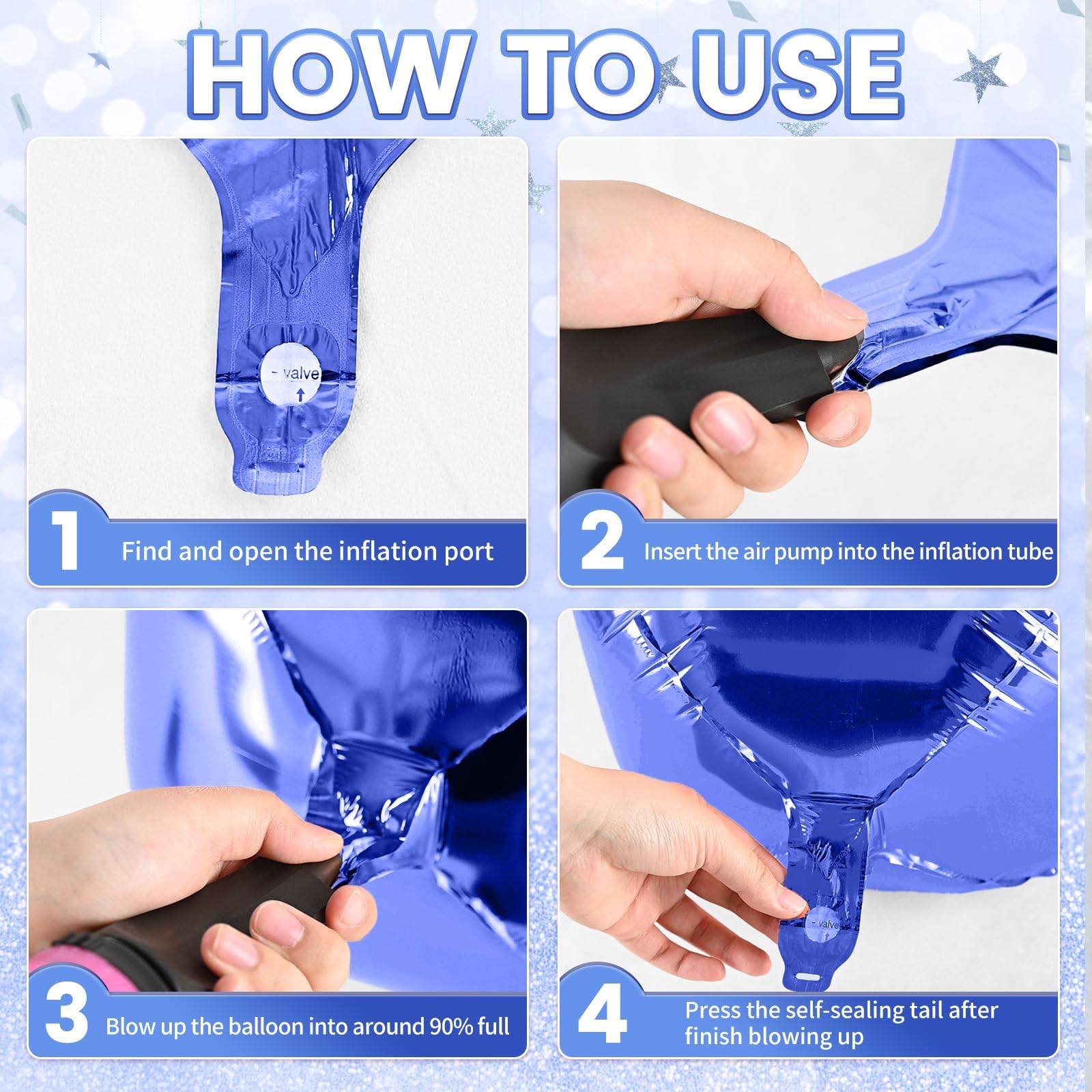 HOW TO USE

valve

1 Find and open the inflation port

2 Insert the air pump into the inflation tube

3 Blow up the balloon into around 90% full

valve

4 Press the self-sealing tail after finish blowing up