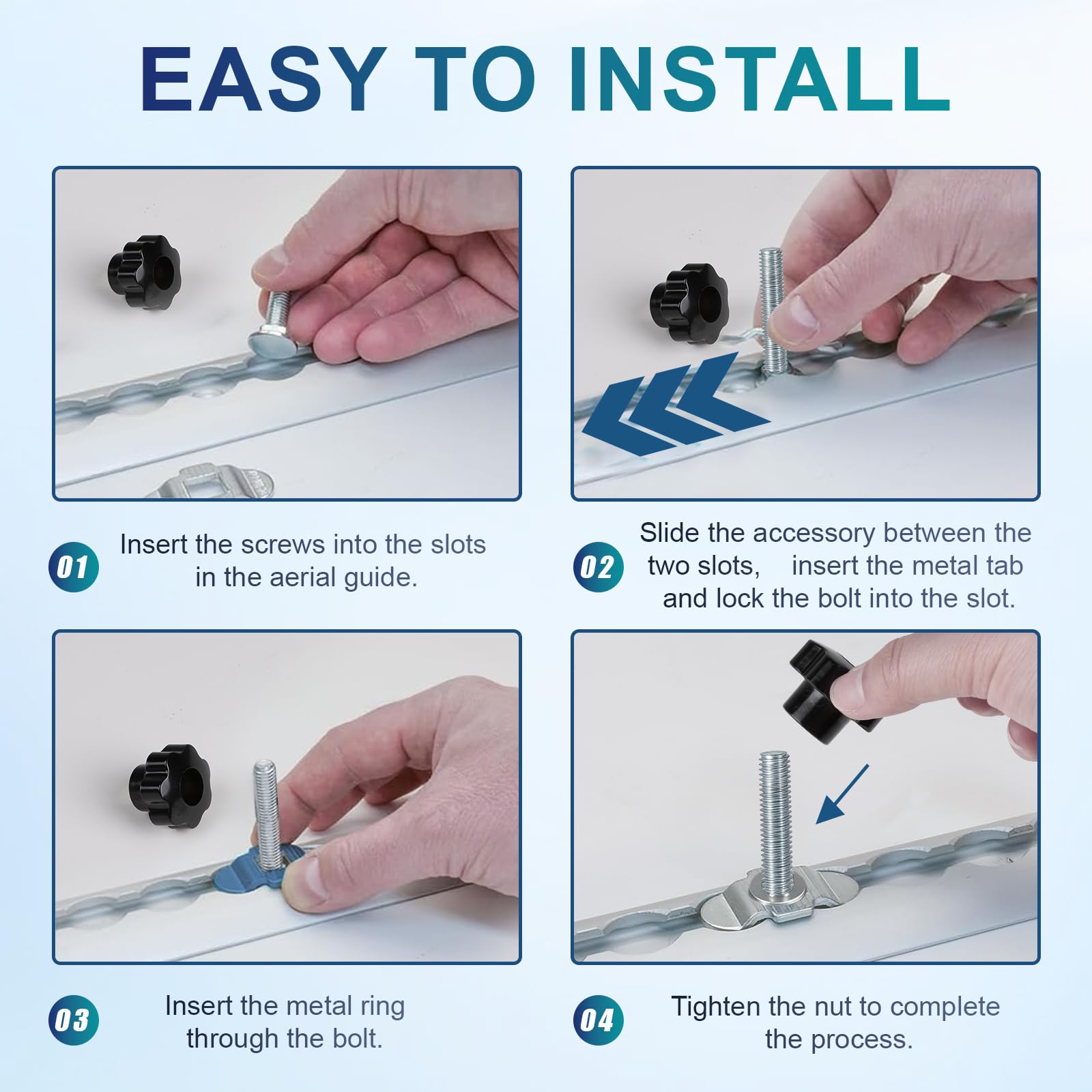 EASY TO INSTALL

01 Insert the screws into the slots in the aerial guide.

02 Slide the accessory between the two slots, insert the metal tab and lock the bolt into the slot.

03 Insert the metal ring through the bolt.

04 Tighten the nut to complete the process.