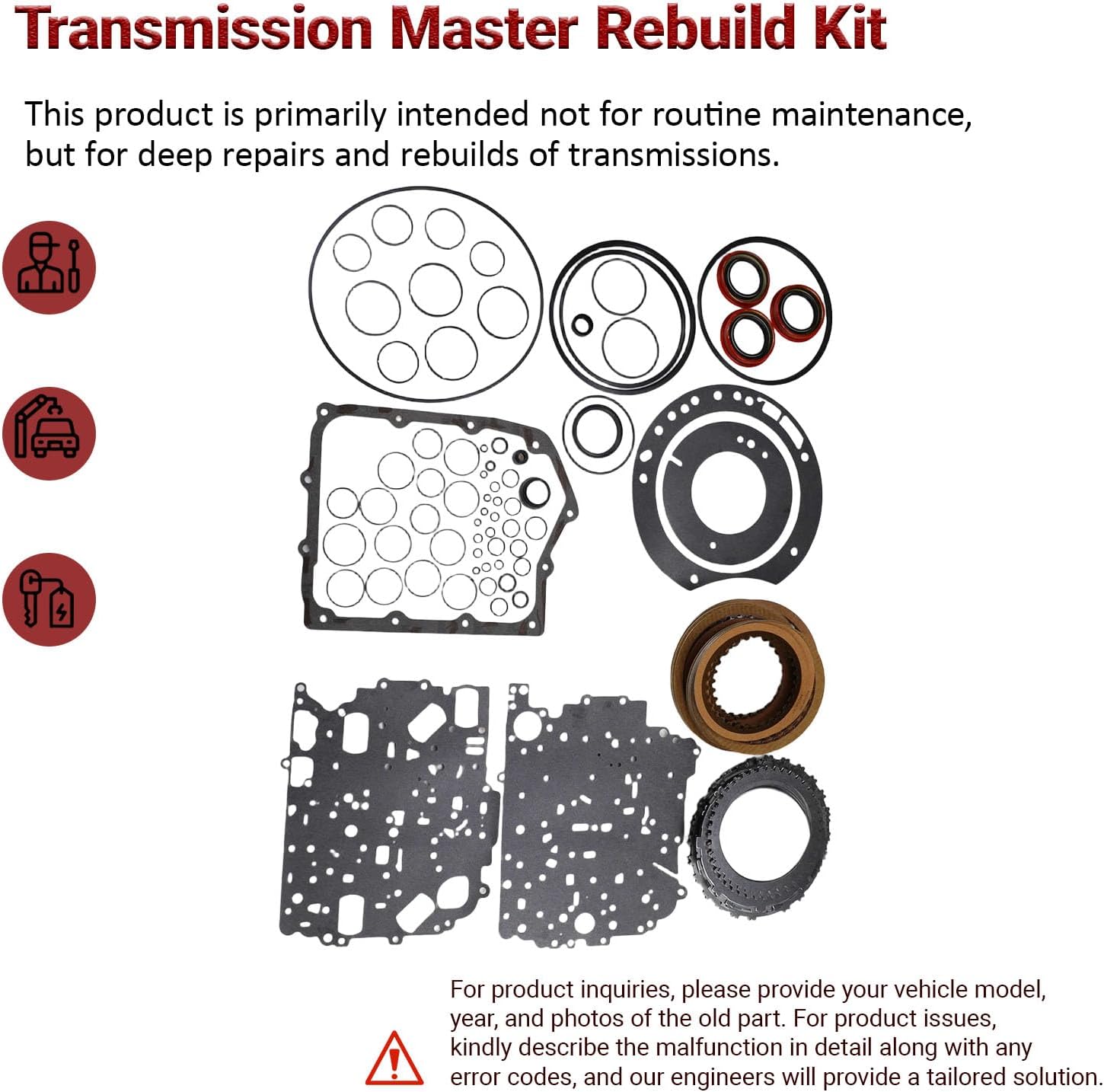 Transmission Master Rebuild Kit

This product is primarily intended not for routine maintenance, but for deep repairs and rebuilds of transmissions.

For product inquiries, please provide your vehicle model, year, and photos of the old part. For product issues, kindly describe the malfunction in detail along with any error codes, and our engineers will provide a tailored solution.