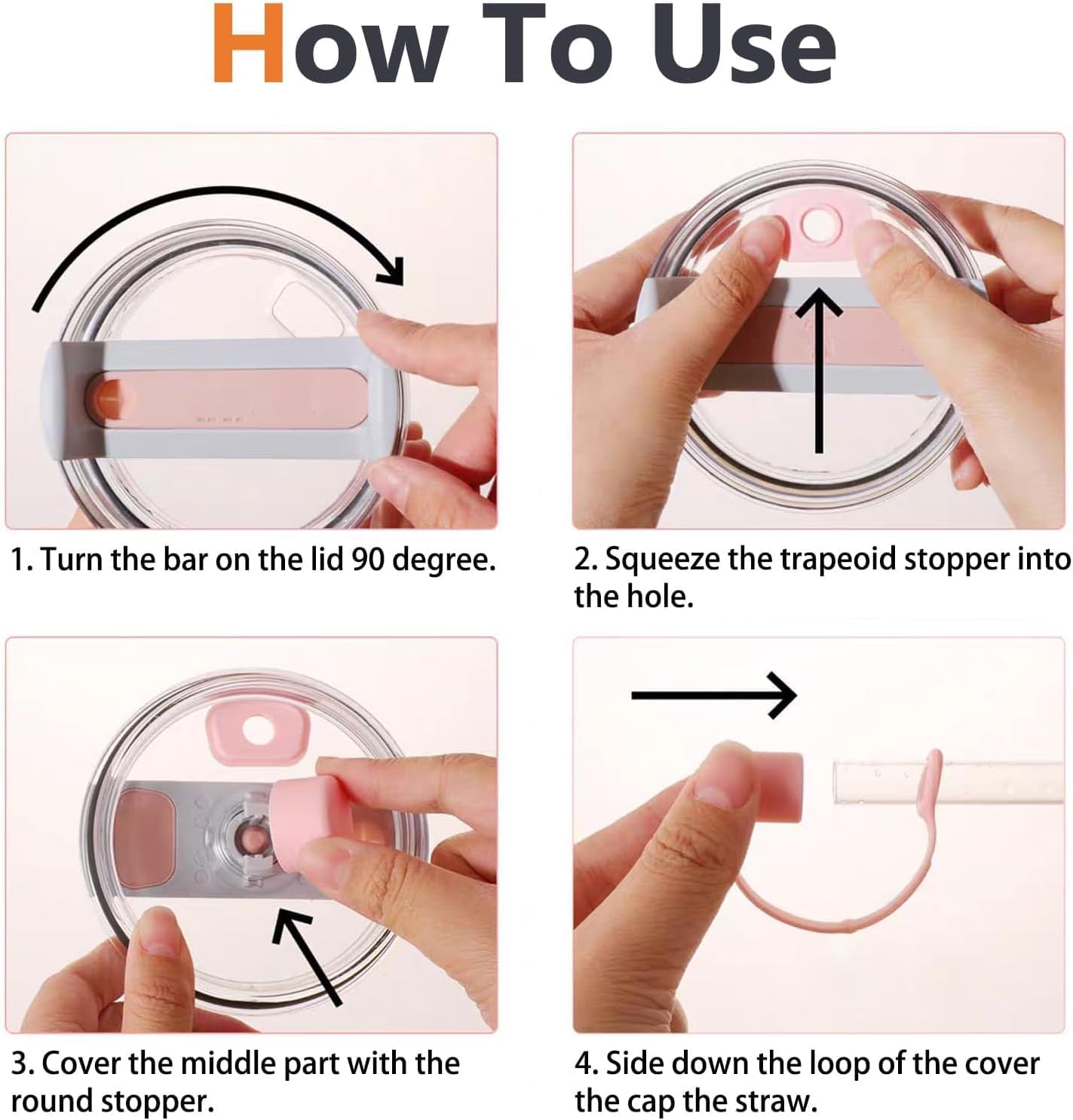 How To Use

1. Turn the bar on the lid 90 degree.

2. Squeeze the trapeoid stopper into the hole.

3. Cover the middle part with the round stopper.

4. Side down the loop of the cover the cap the straw.