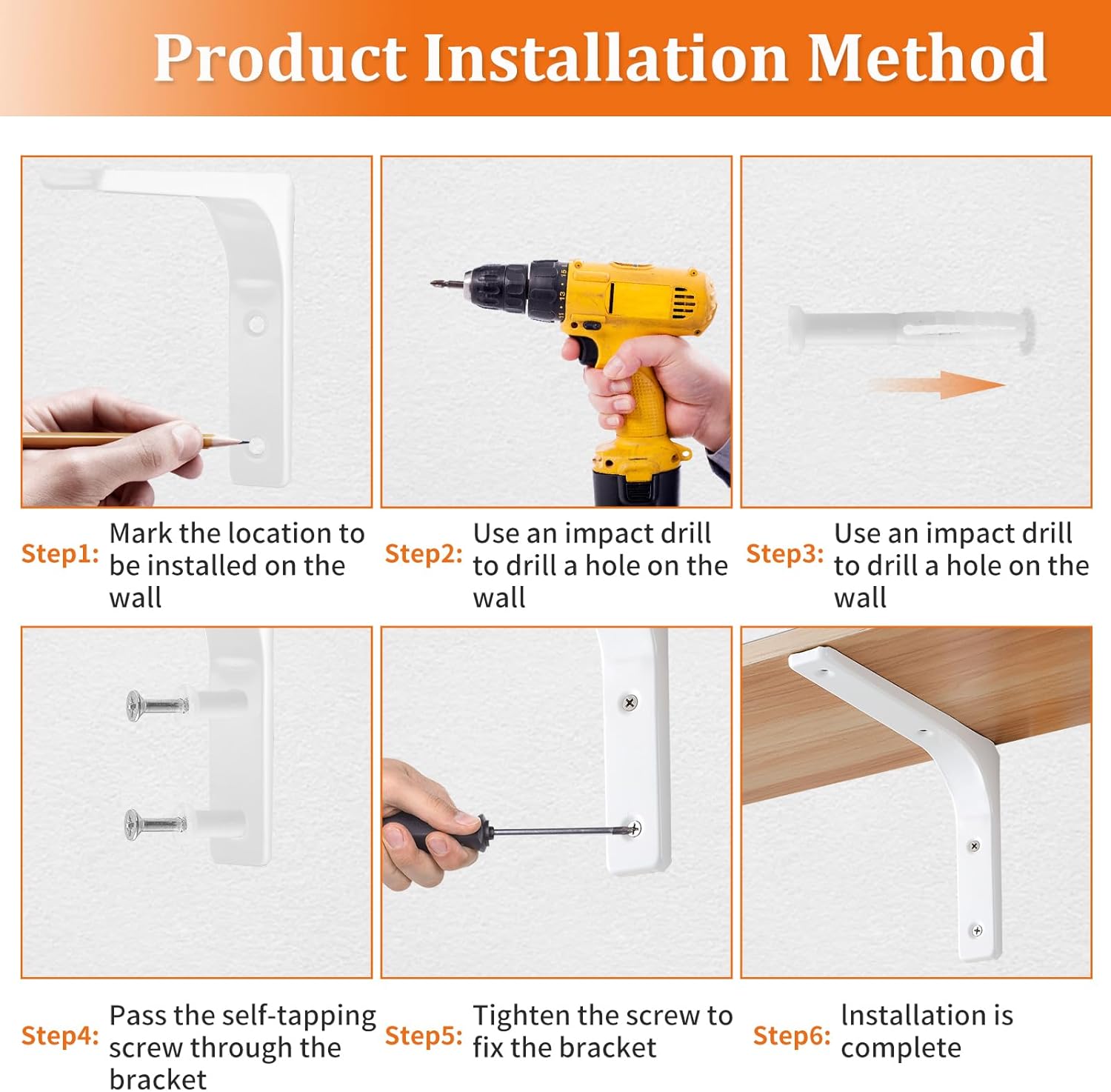 Product Installation Method

Step1: Mark the location to be installed on the wall

Step2: Use an impact drill to drill a hole on the wall

Step3: Use an impact drill to drill a hole on the wall

Step4: Pass the self-tapping screw through the bracket

Step5: Tighten the screw to fix the bracket

Step6: Installation is complete