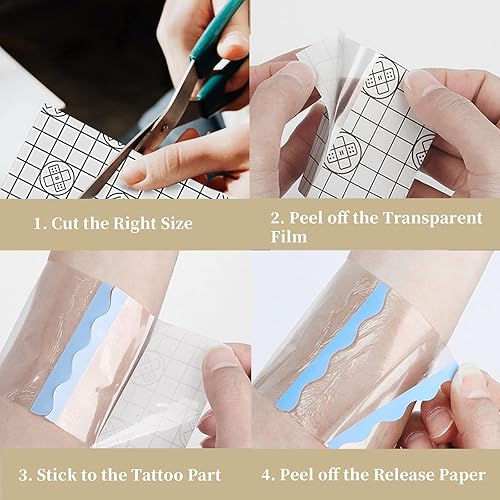 1. Cut the Right Size

2. Peel off the Transparent Film

3. Stick to the Tattoo Part

4. Peel off the Release Paper