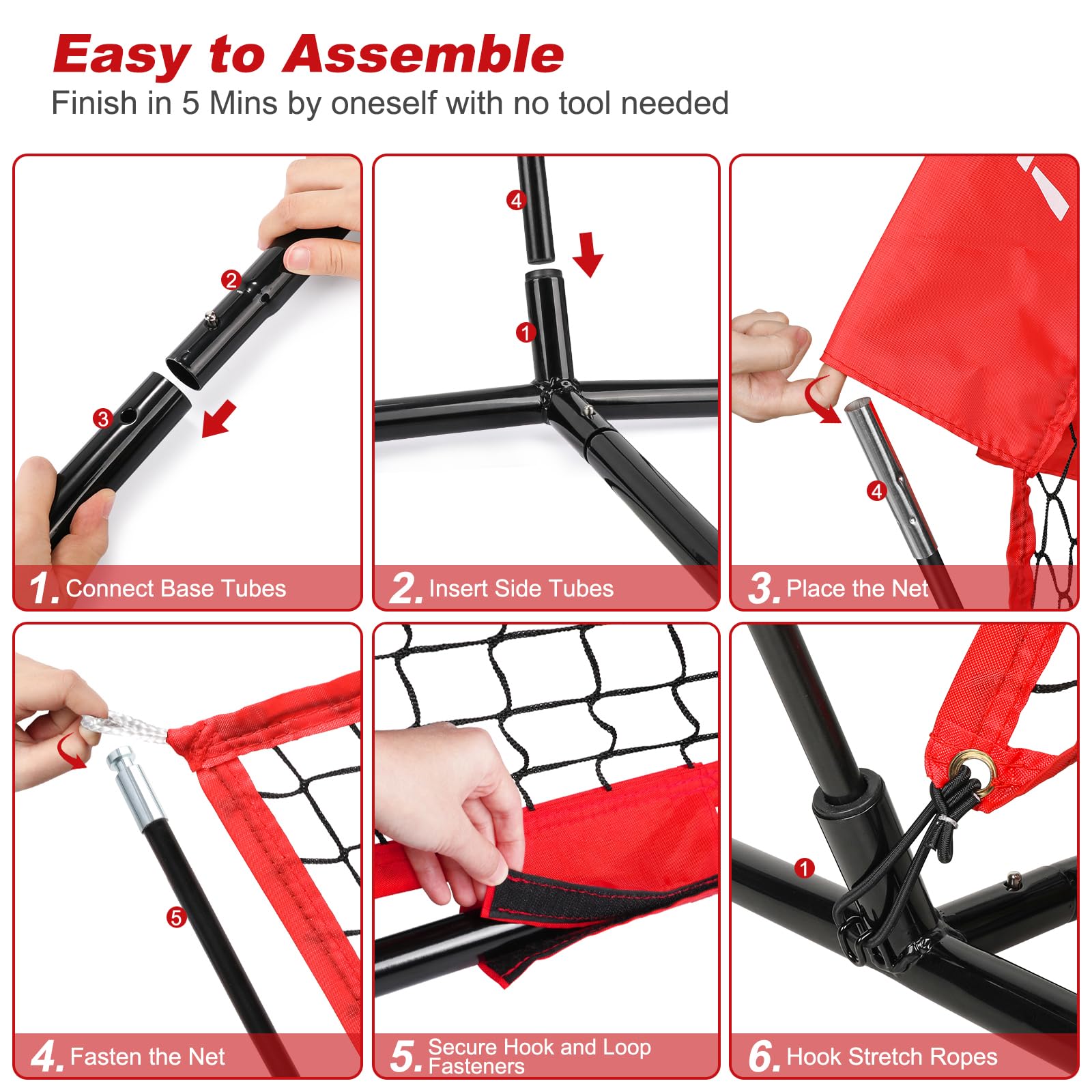 Easy to Assemble
Finish in 5 Mins by oneself with no tool needed

2
3
1. Connect Base Tubes

4
1
2. Insert Side Tubes

4
3. Place the Net

5
4. Fasten the Net

5. Secure Hook and Loop Fasteners

1
6. Hook Stretch Ropes