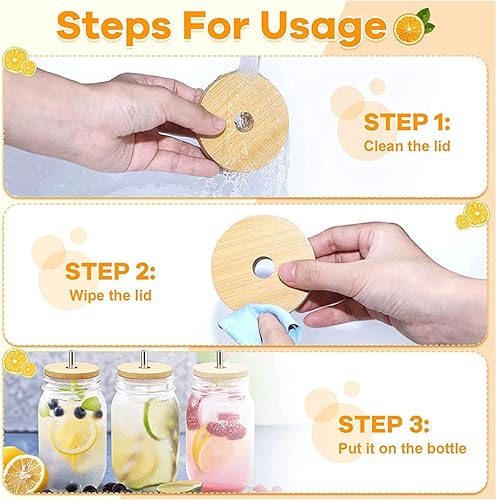 Steps For Usage

STEP 1:
Clean the lid

STEP 2:
Wipe the lid

STEP 3:
Put it on the bottle