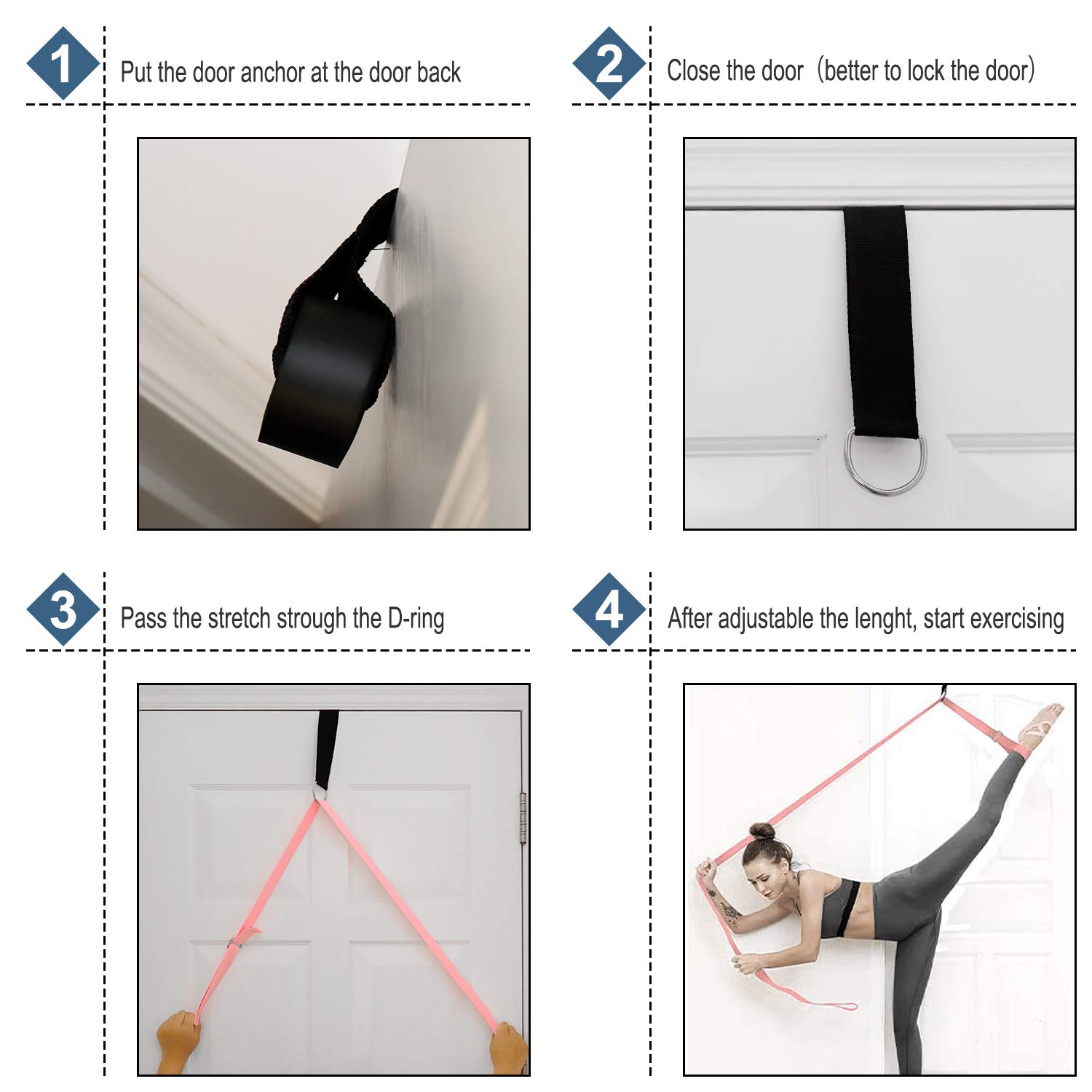 1 Put the door anchor at the door back

2 Close the door（better to lock the door）

3 Pass the stretch strough the D-ring

4 After adjustable the lenght, start exercising