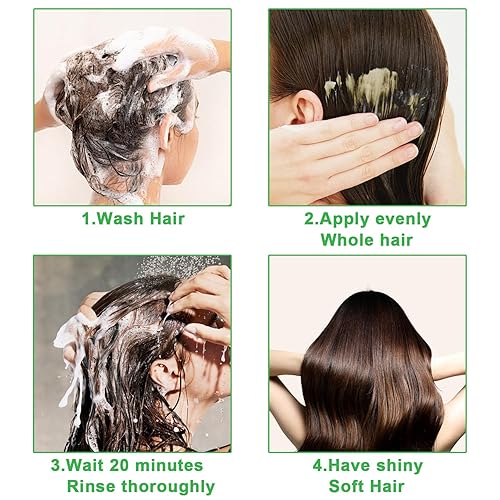 1.Wash Hair

2.Apply evenly
Whole hair

3.Wait 20 minutes
Rinse thoroughly

4.Have shiny
Soft Hair