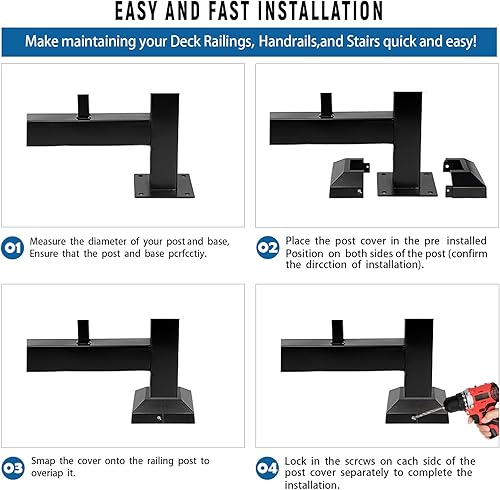 EASY AND FAST INSTALLATION

Make maintaining your Deck Railings, Handrails,and Stairs quick and easy!

01 Measure the diameter of your post and base, Ensure that the post and base pcrfcctiy.

02 Place the post cover in the pre installed Position on both sides of the post (confirm the dircction of installation).

03 Smap the cover onto the railing post to overiap it.

04 Lock in the scrcws on cach sidc of the post cover separately to complete the installation.