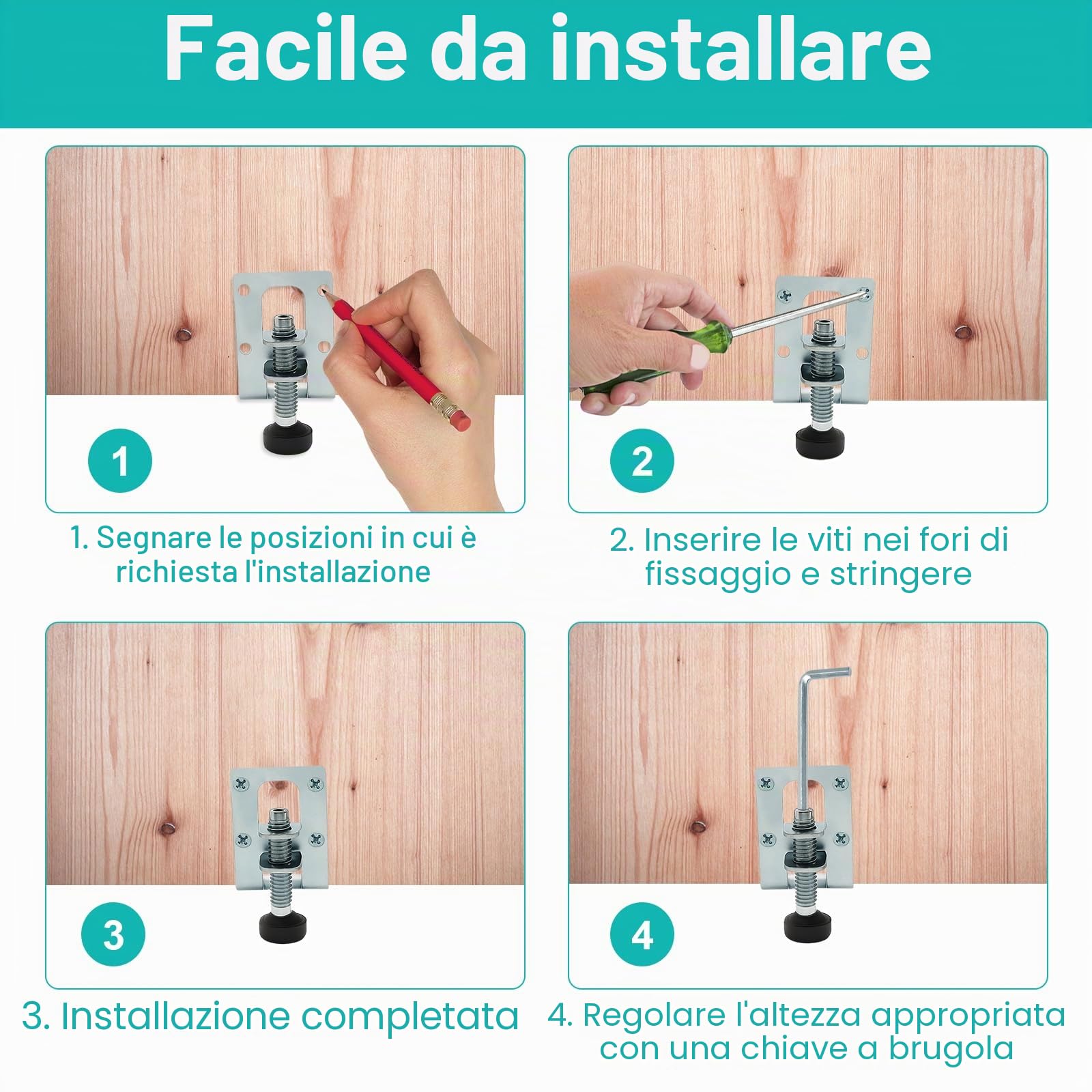 Facile da installare

1

1. Segnare le posizioni in cui è richiesta l'installazione

2

2. Inserire le viti nei fori di fissaggio e stringere

3

3. Installazione completata

4

4. Regolare l'altezza appropriata con una chiave a brugola