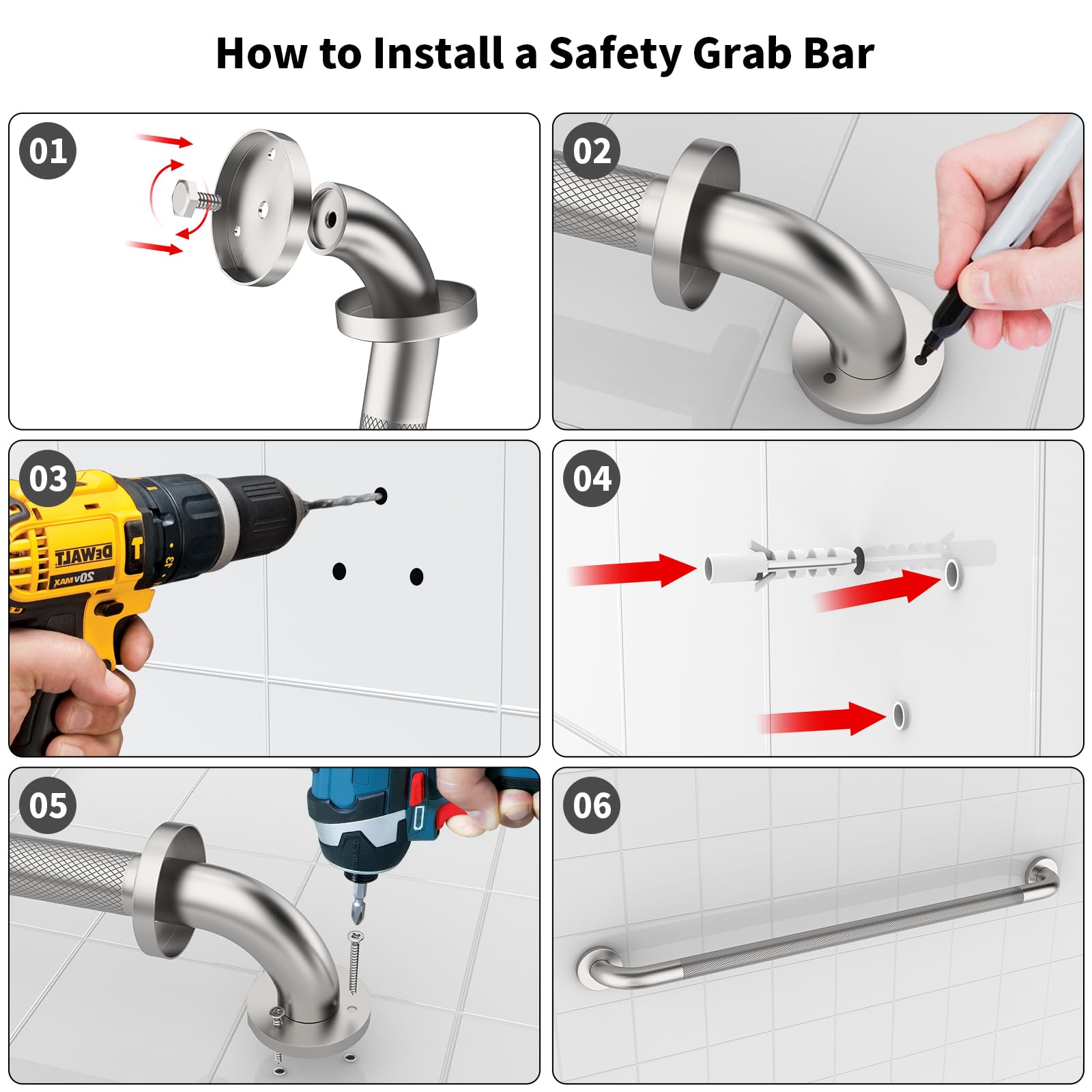 How to Install a Safety Grab Bar

01

02

03

DEWALT
20V MAX

04

05

06