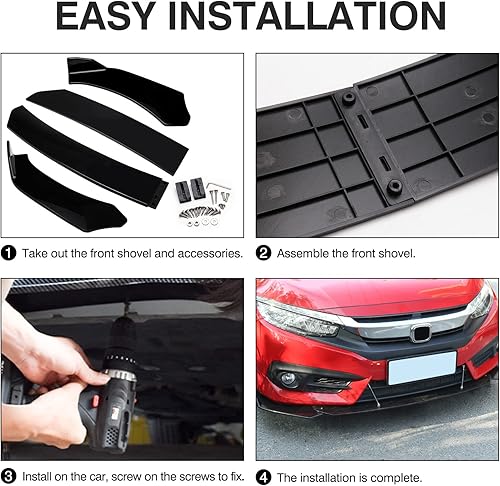 EASY INSTALLATION

1 Take out the front shovel and accessories.

2 Assemble the front shovel.

3 Install on the car, screw on the screws to fix.

4 The installation is complete.