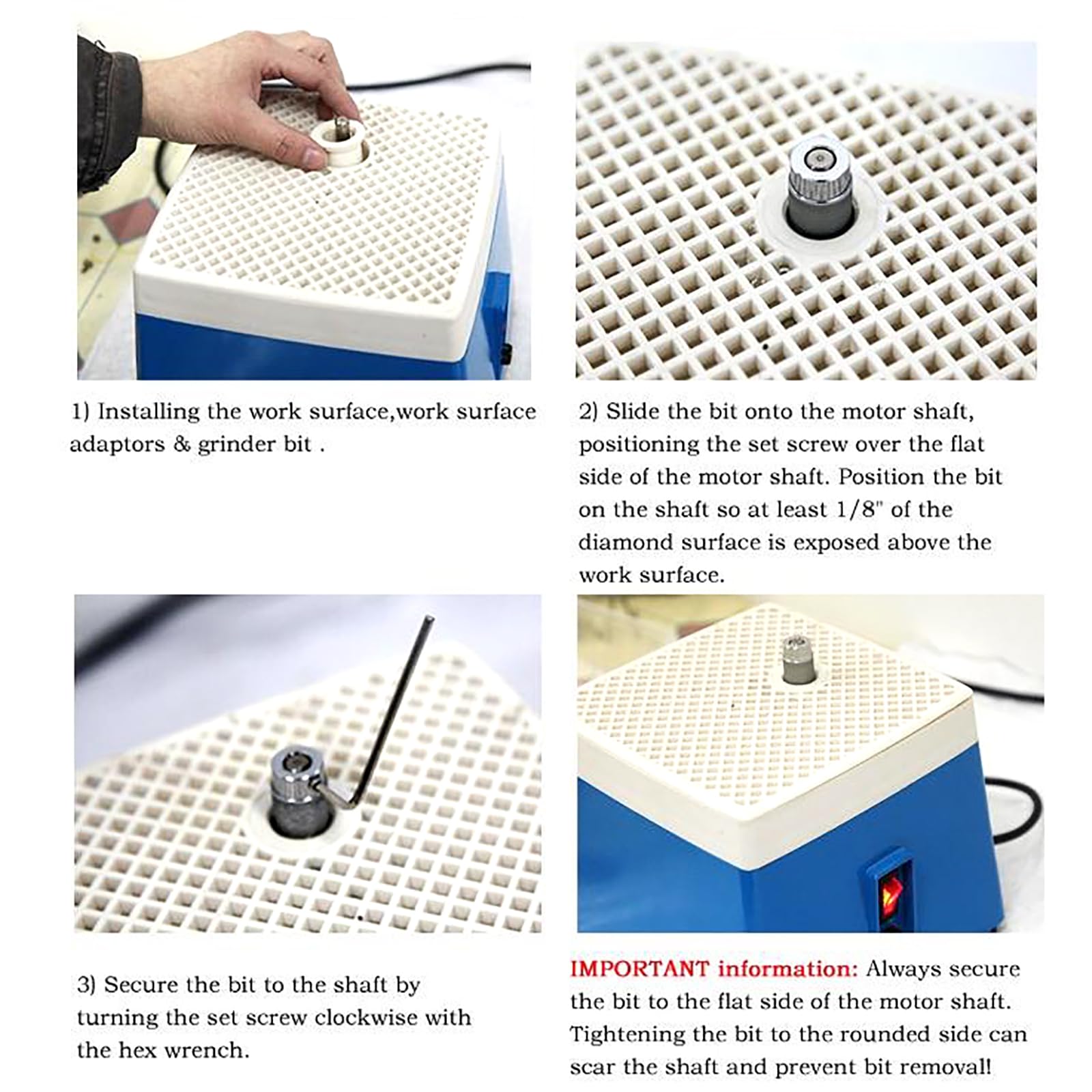 1) Installing the work surface,work surface adaptors & grinder bit .

2) Slide the bit onto the motor shaft, positioning the set screw over the flat side of the motor shaft. Position the bit on the shaft so at least 1/8" of the diamond surface is exposed above the work surface.

3) Secure the bit to the shaft by turning the set screw clockwise with the hex wrench.

IMPORTANT information: Always secure the bit to the flat side of the motor shaft. Tightening the bit to the rounded side can scar the shaft and prevent bit removal!