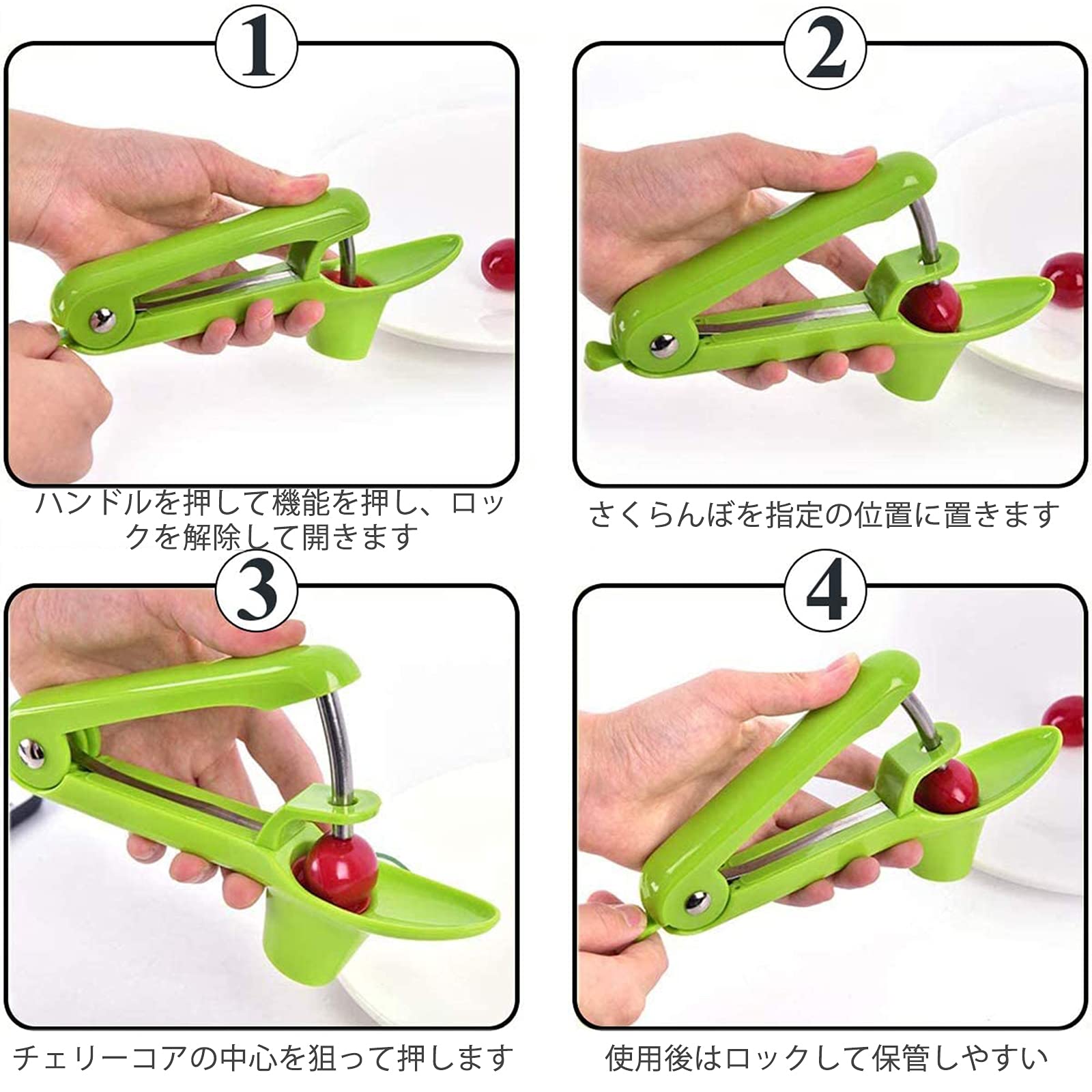 1

ハンドルを押して機能を押し、ロックを解除して開きます

2

さくらんぼを指定の位置に置きます

3

チェリーコアの中心を狙って押します

4

使用後はロックして保管しやすい