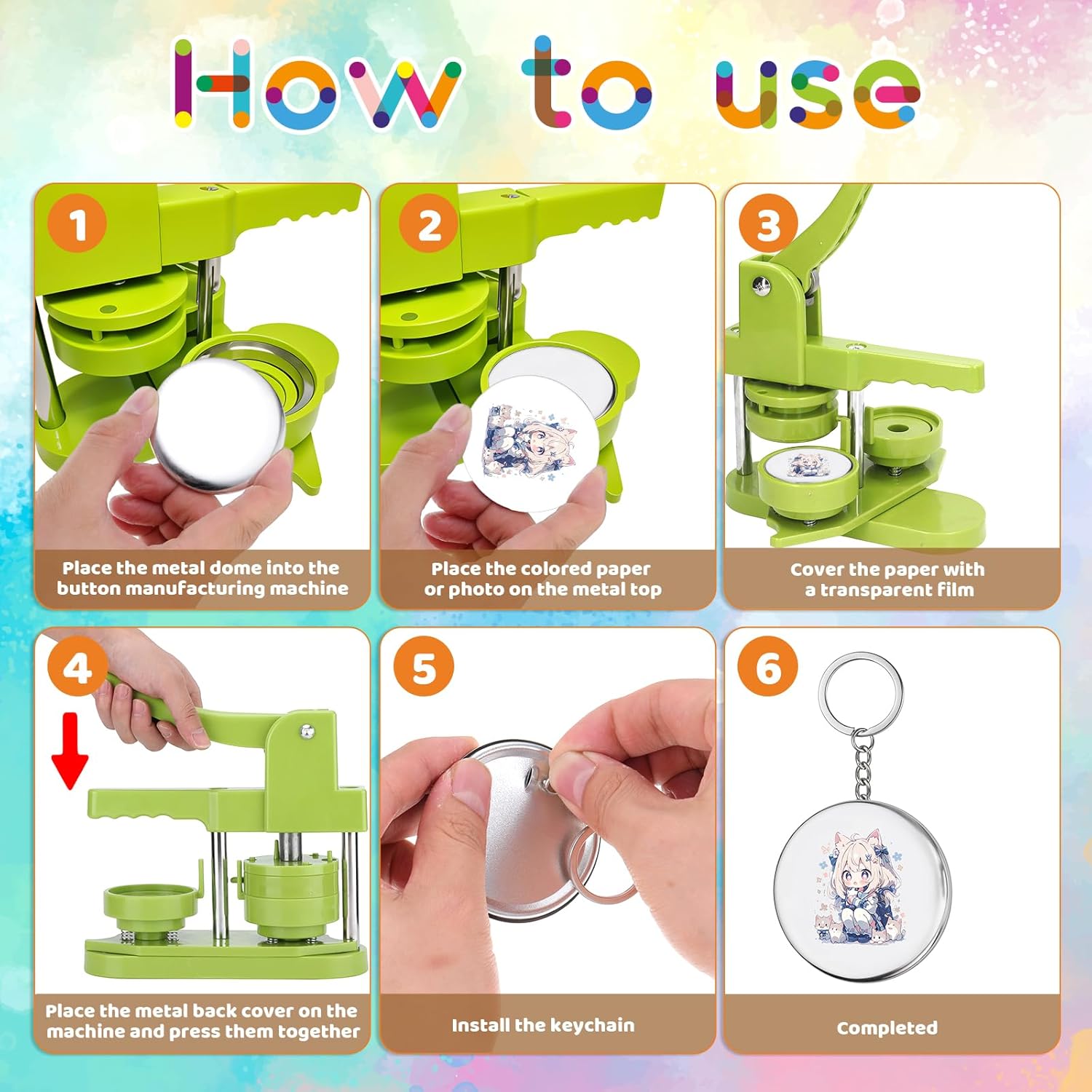 How to use

1

Place the metal dome into the button manufacturing machine

2

Place the colored paper or photo on the metal top

3

Cover the paper with a transparent film

4

Place the metal back cover on the machine and press them together

5

Install the keychain

6

Completed