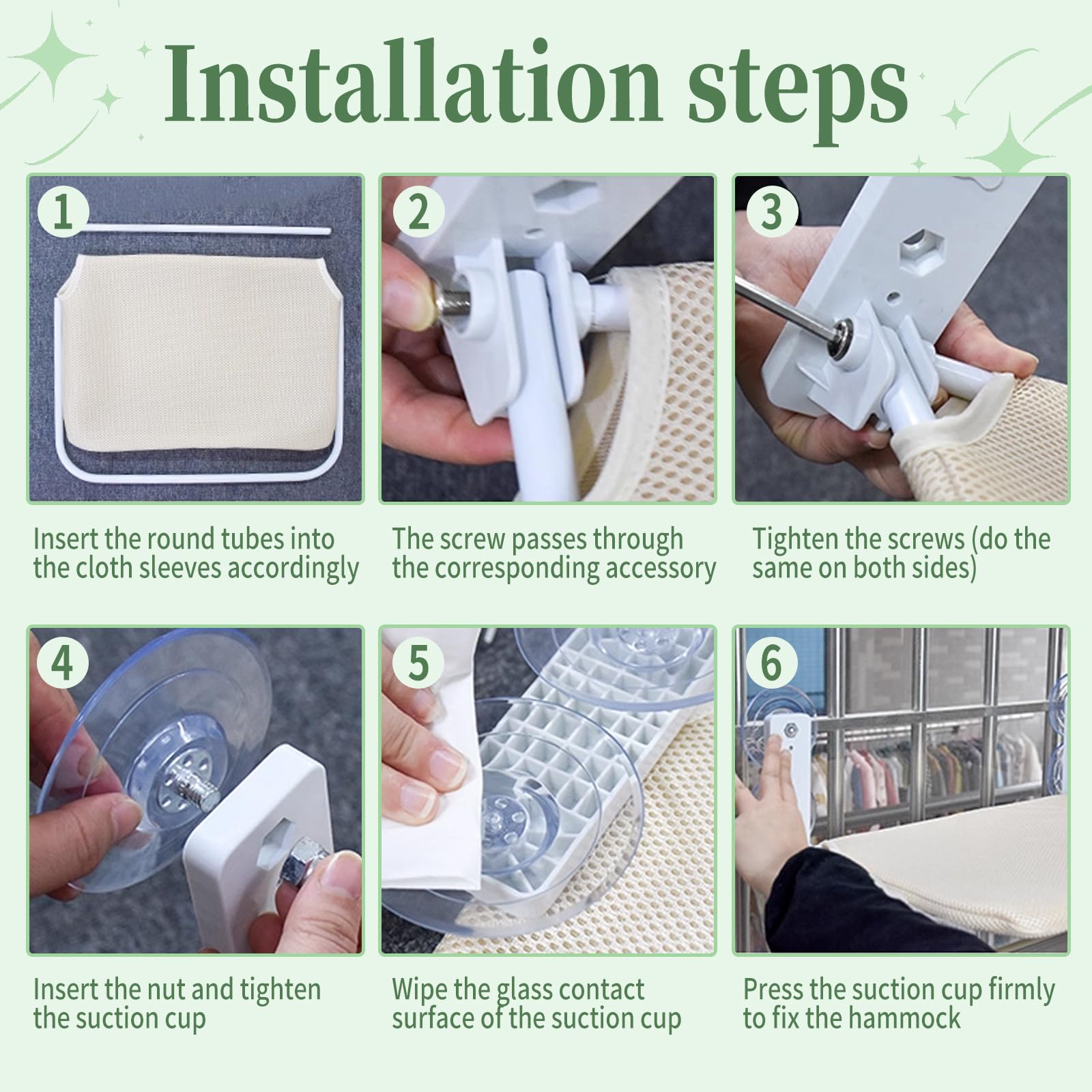 Installation steps

1

Insert the round tubes into the cloth sleeves accordingly

2

The screw passes through the corresponding accessory

3

Tighten the screws (do the same on both sides)

4

Insert the nut and tighten the suction cup

5

Wipe the glass contact surface of the suction cup

6

Press the suction cup firmly to fix the hammock