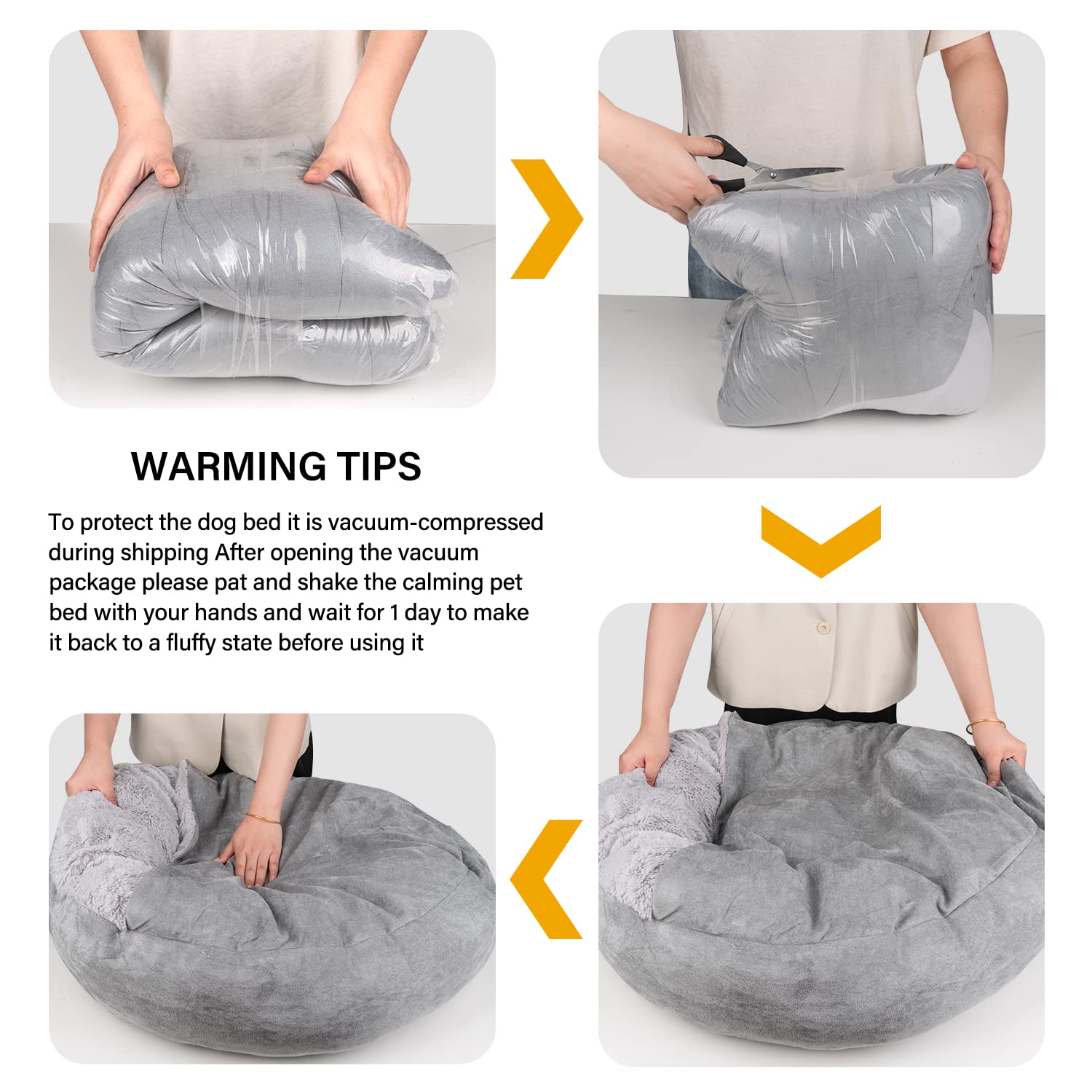 WARMING TIPS

To protect the dog bed it is vacuum-compressed during shipping After opening the vacuum package please pat and shake the calming pet bed with your hands and wait for 1 day to make it back to a fluffy state before using it