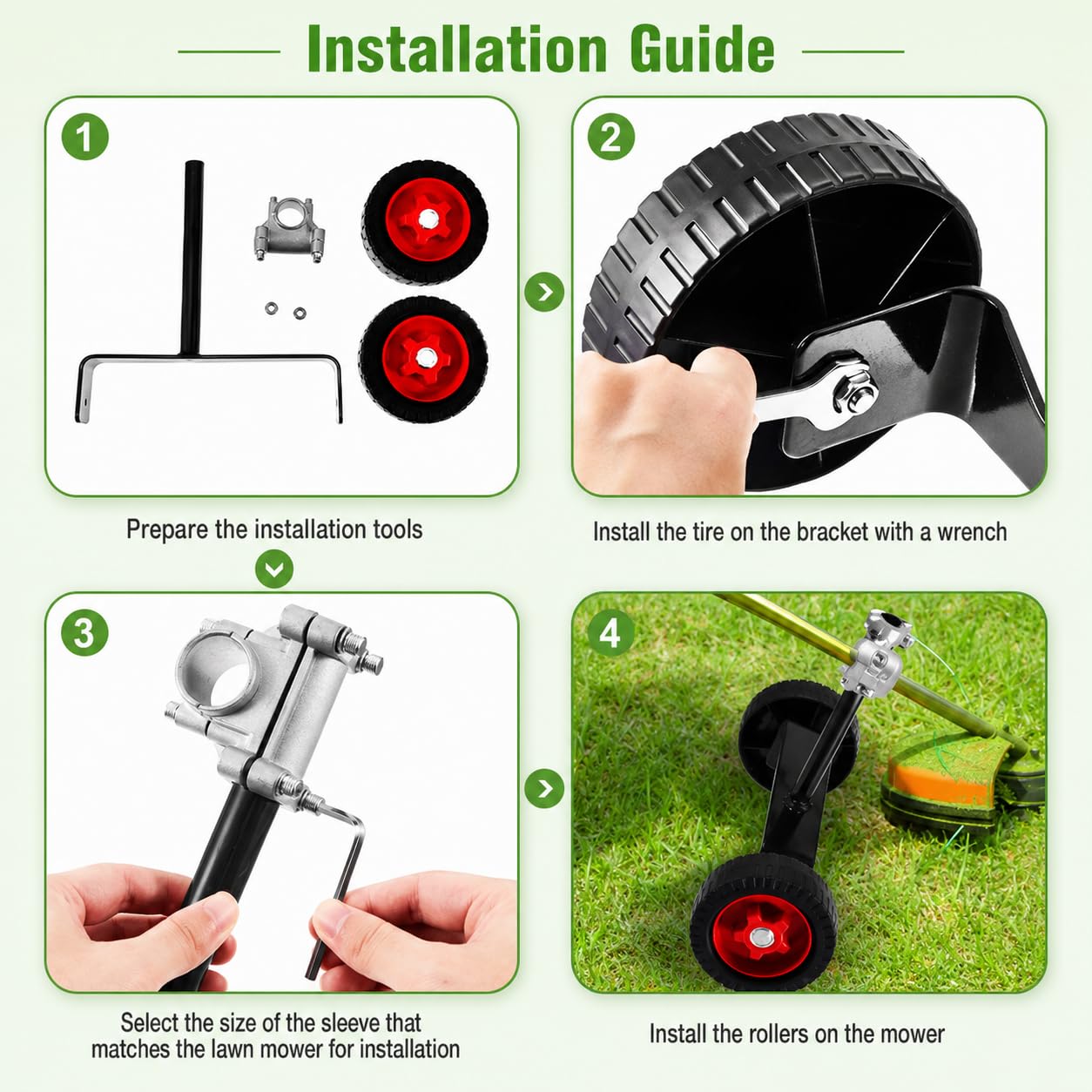 Installation Guide

1

Prepare the installation tools

2

Install the tire on the bracket with a wrench

3

Select the size of the sleeve that matches the lawn mower for installation

4

Install the rollers on the mower