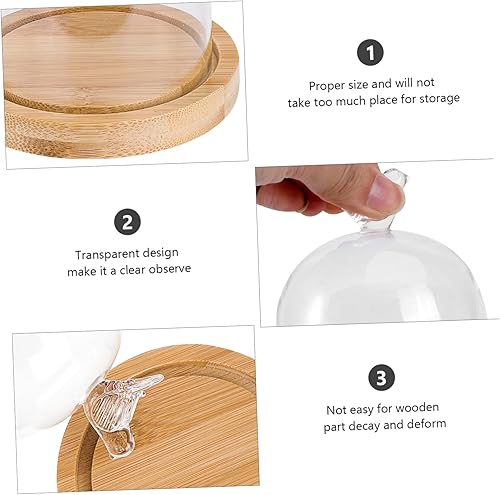 1

Proper size and will not take too much place for storage

2

Transparent design make it a clear observe

3

Not easy for wooden part decay and deform