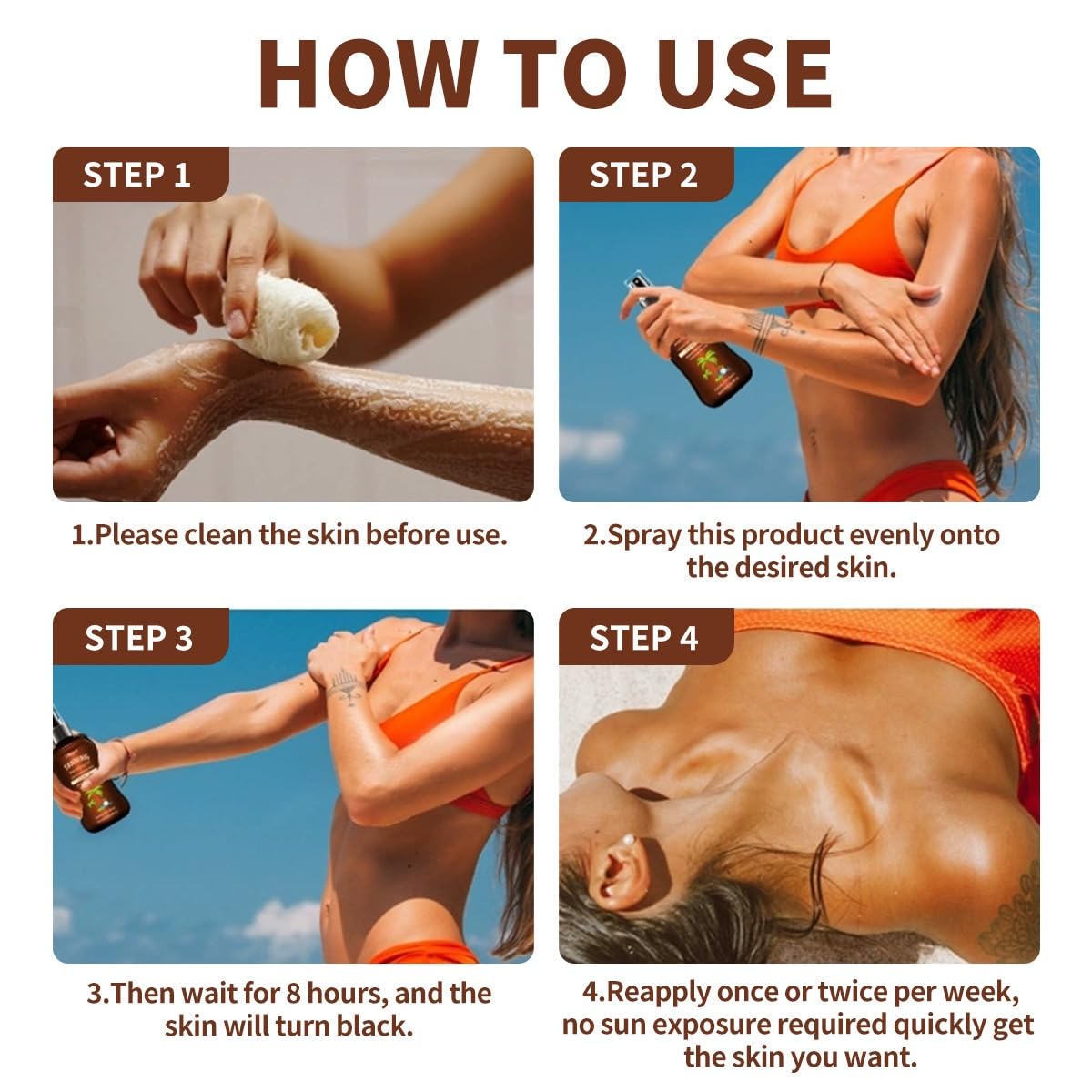 HOW TO USE

STEP 1

1.Please clean the skin before use.

STEP 2

2.Spray this product evenly onto the desired skin.

STEP 3

3.Then wait for 8 hours, and the skin will turn black.

STEP 4

4.Reapply once or twice per week, no sun exposure required quickly get the skin you want.