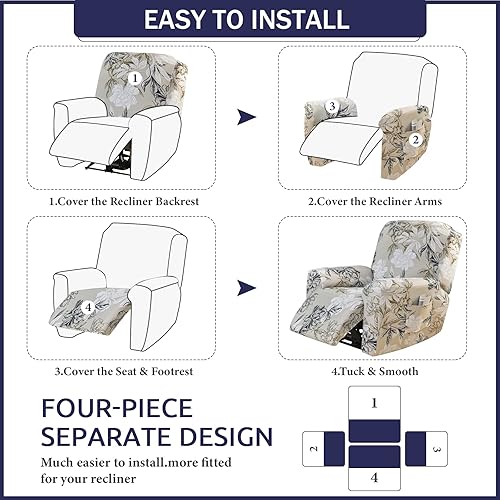 EASY TO INSTALL

1

1.Cover the Recliner Backrest

3

2

2.Cover the Recliner Arms

4

3.Cover the Seat & Footrest

4.Tuck & Smooth

FOUR-PIECE SEPARATE DESIGN

Much easier to install.more fitted for your recliner

1

2

3

4