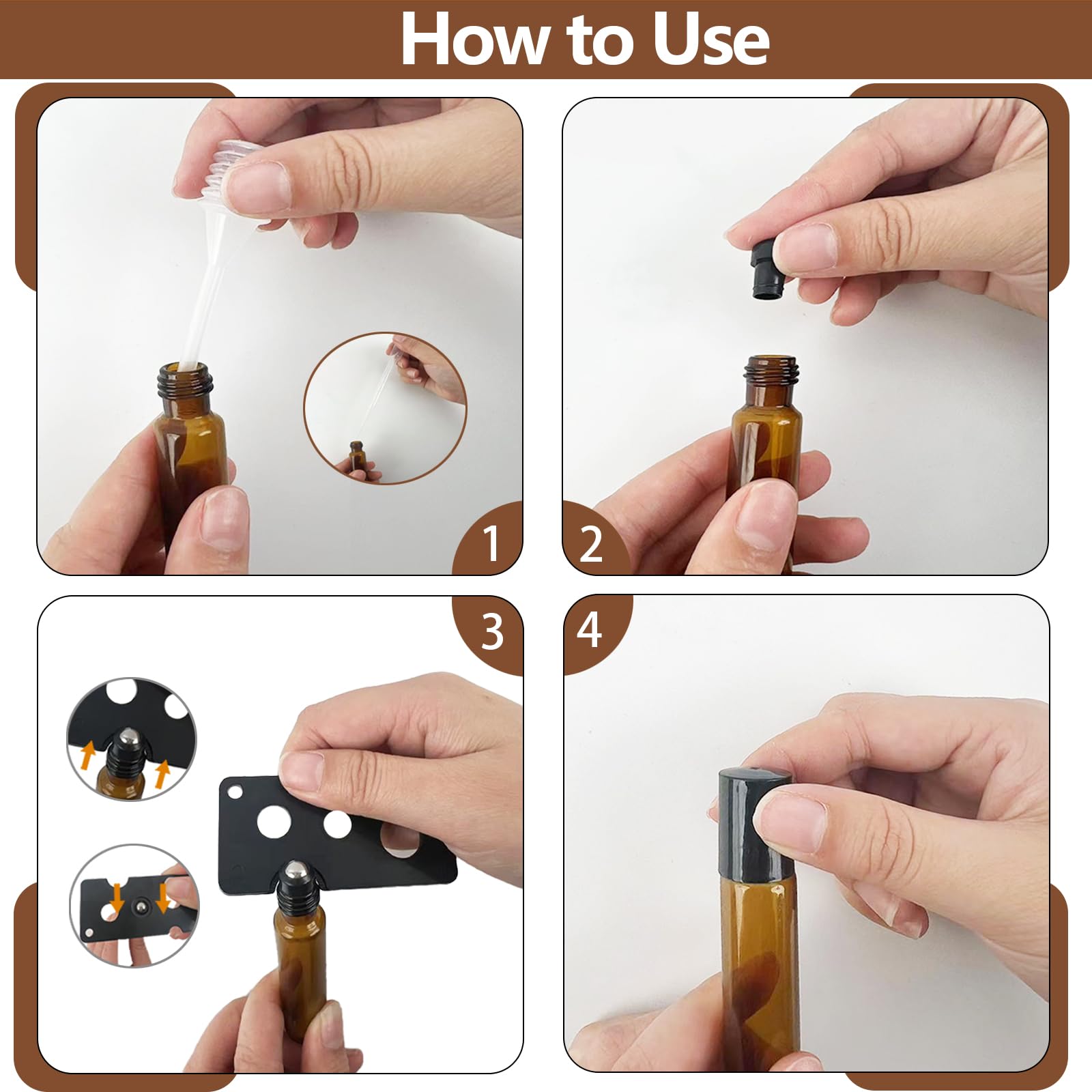 How to Use

1

2

3

4