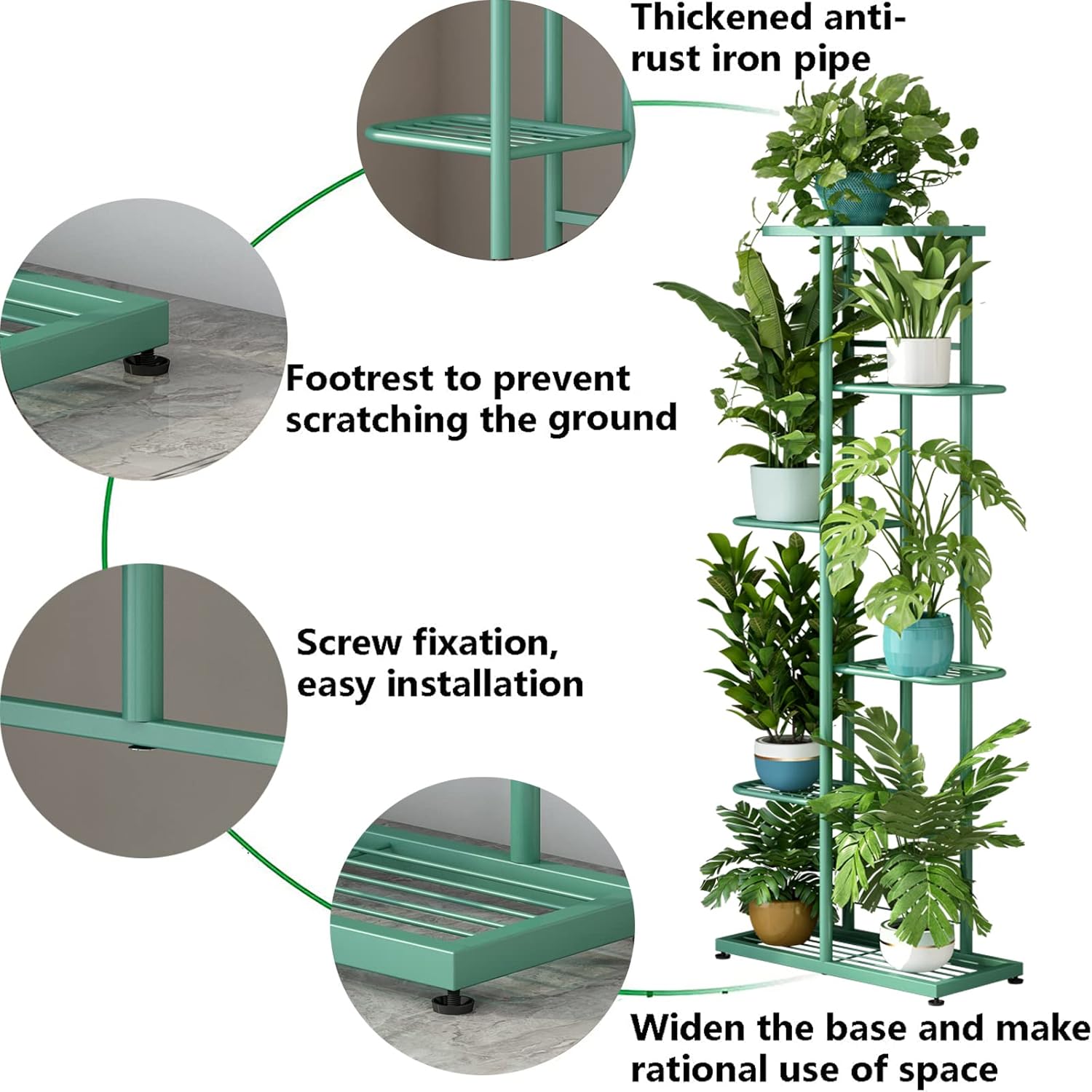 Thickened anti-rust iron pipe

Footrest to prevent scratching the ground

Screw fixation, easy installation

Widen the base and make rational use of space