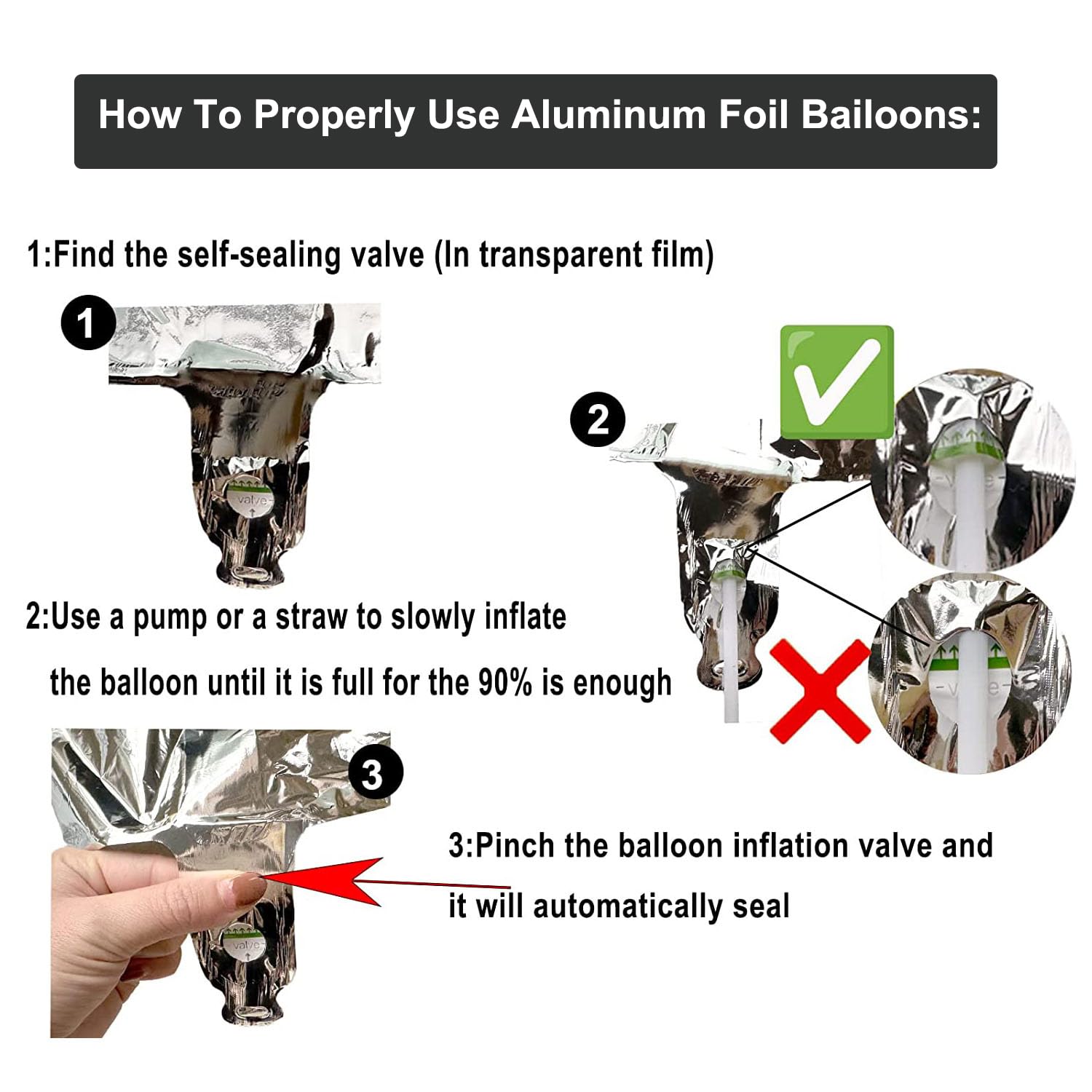 How To Properly Use Aluminum Foil Bailoons:

1:Find the self-sealing valve (In transparent film)

1

valve

2

2:Use a pump or a straw to slowly inflate the balloon until it is full for the 90% is enough

3

3:Pinch the balloon inflation valve and it will automatically seal

valve