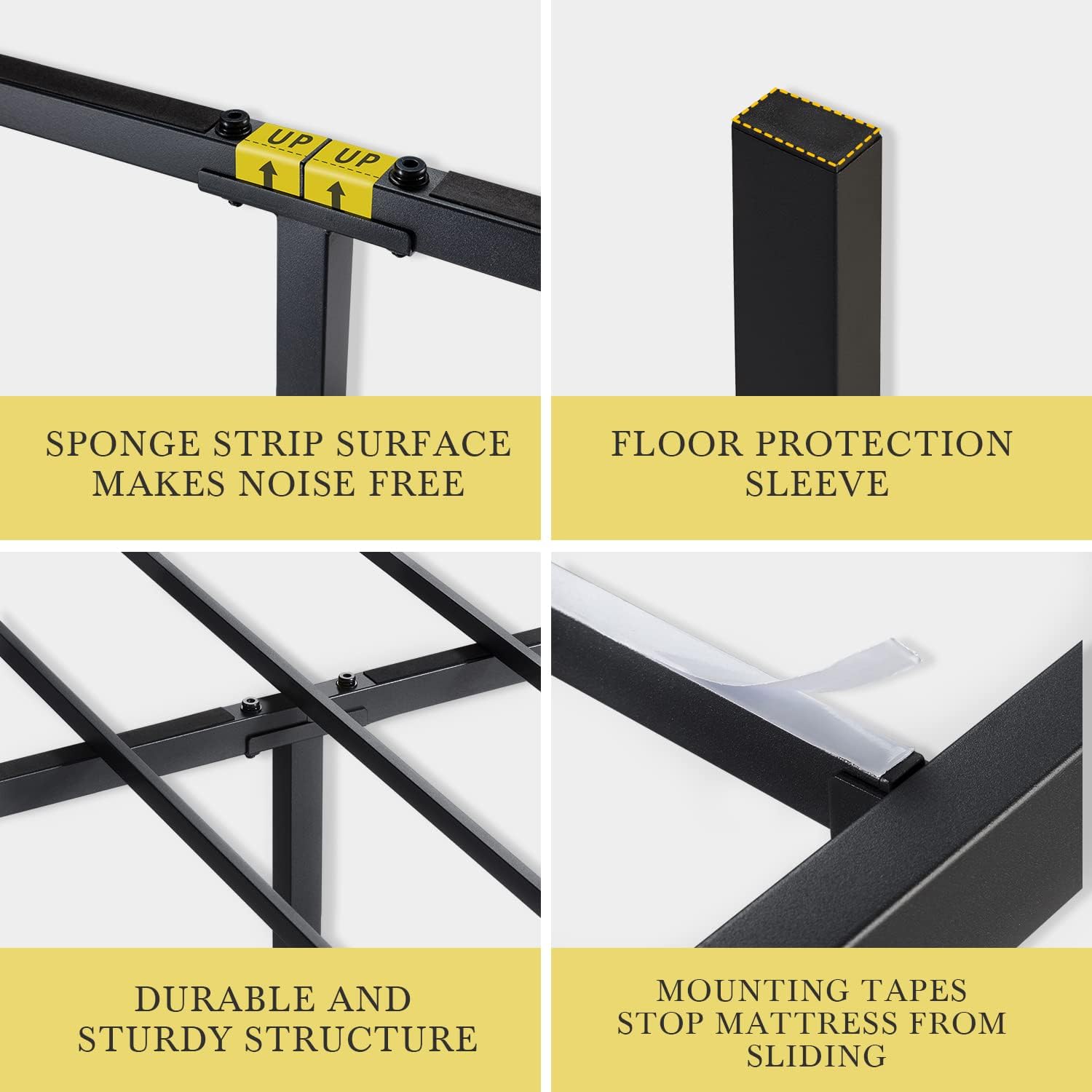 UP
UP

SPONGE STRIP SURFACE MAKES NOISE FREE

FLOOR PROTECTION SLEEVE

DURABLE AND STURDY STRUCTURE

MOUNTING TAPES STOP MATTRESS FROM SLIDING