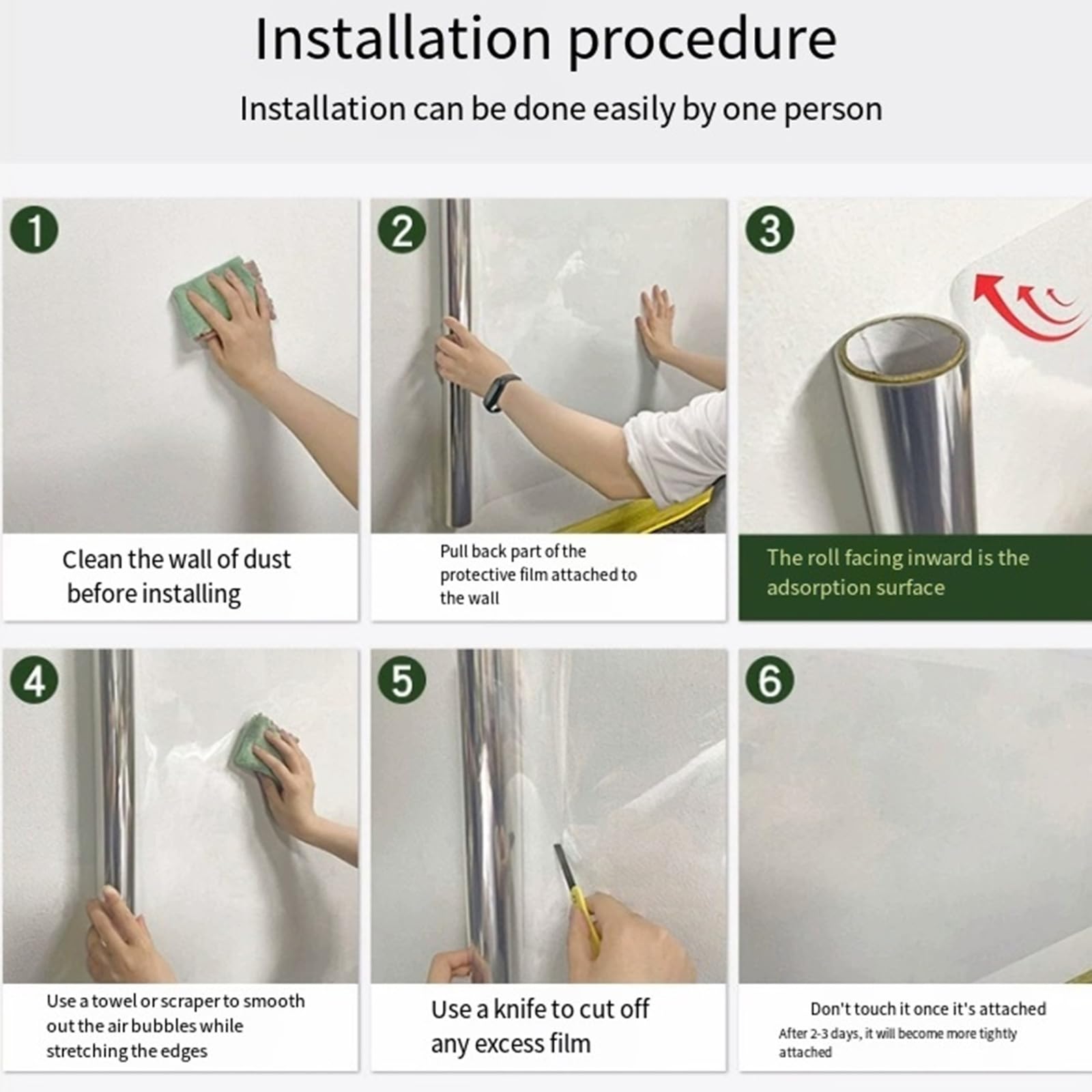 Installation procedure

Installation can be done easily by one person

1

Clean the wall of dust before installing

2

Pull back part of the protective film attached to the wall

3

The roll facing inward is the adsorption surface

4

Use a towel or scraper to smooth out the air bubbles while stretching the edges

5

Use a knife to cut off any excess film

6

Don't touch it once it's attached

After 2-3 days, it will become more tightly attached