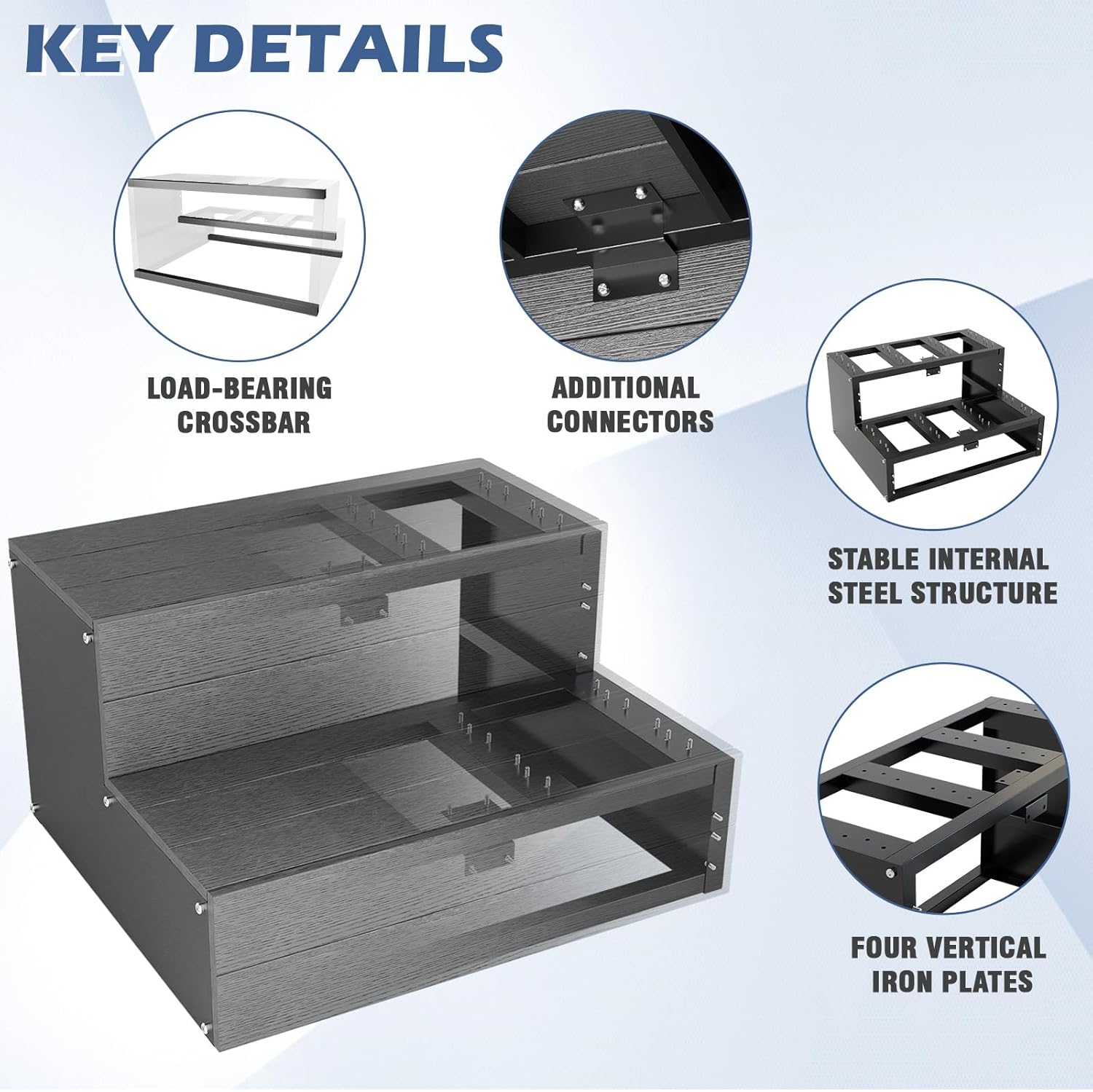 KEY DETAILS

LOAD-BEARING CROSSBAR

ADDITIONAL CONNECTORS

STABLE INTERNAL STEEL STRUCTURE

FOUR VERTICAL IRON PLATES