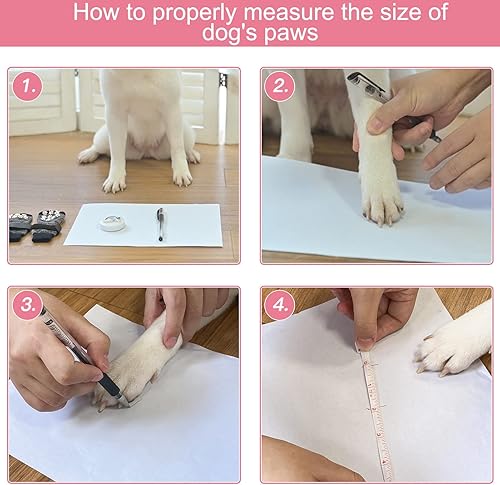 How to properly measure the size of dog's paws

1.

2.

3.

4.