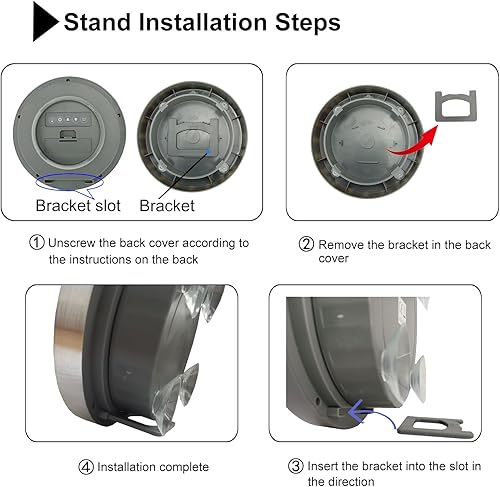 Stand Installation Steps

Bracket slot

Bracket

① Unscrew the back cover according to the instructions on the back

② Remove the bracket in the back cover

④ Installation complete

③ Insert the bracket into the slot in the direction