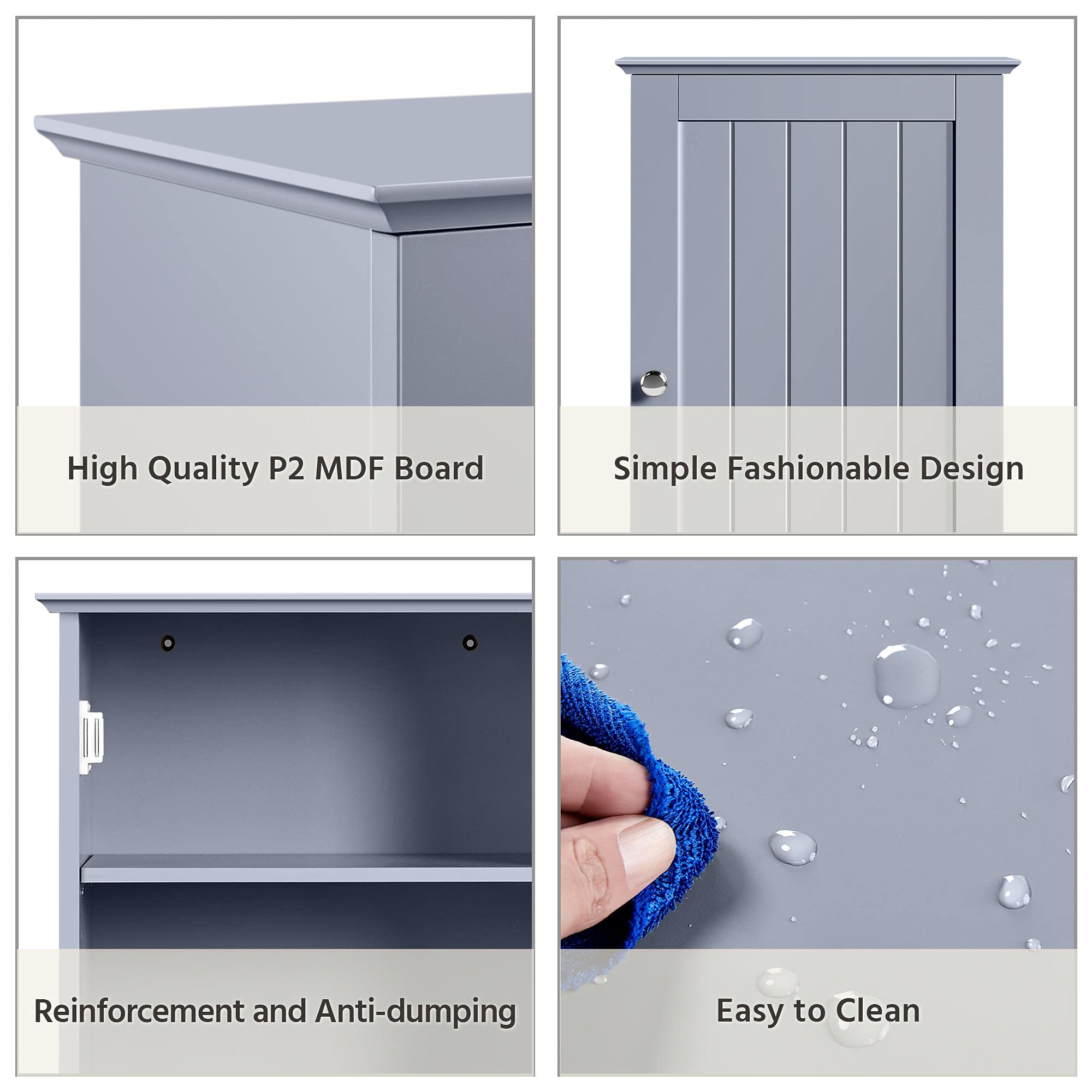 High Quality P2 MDF Board

Simple Fashionable Design

Reinforcement and Anti-dumping

Easy to Clean