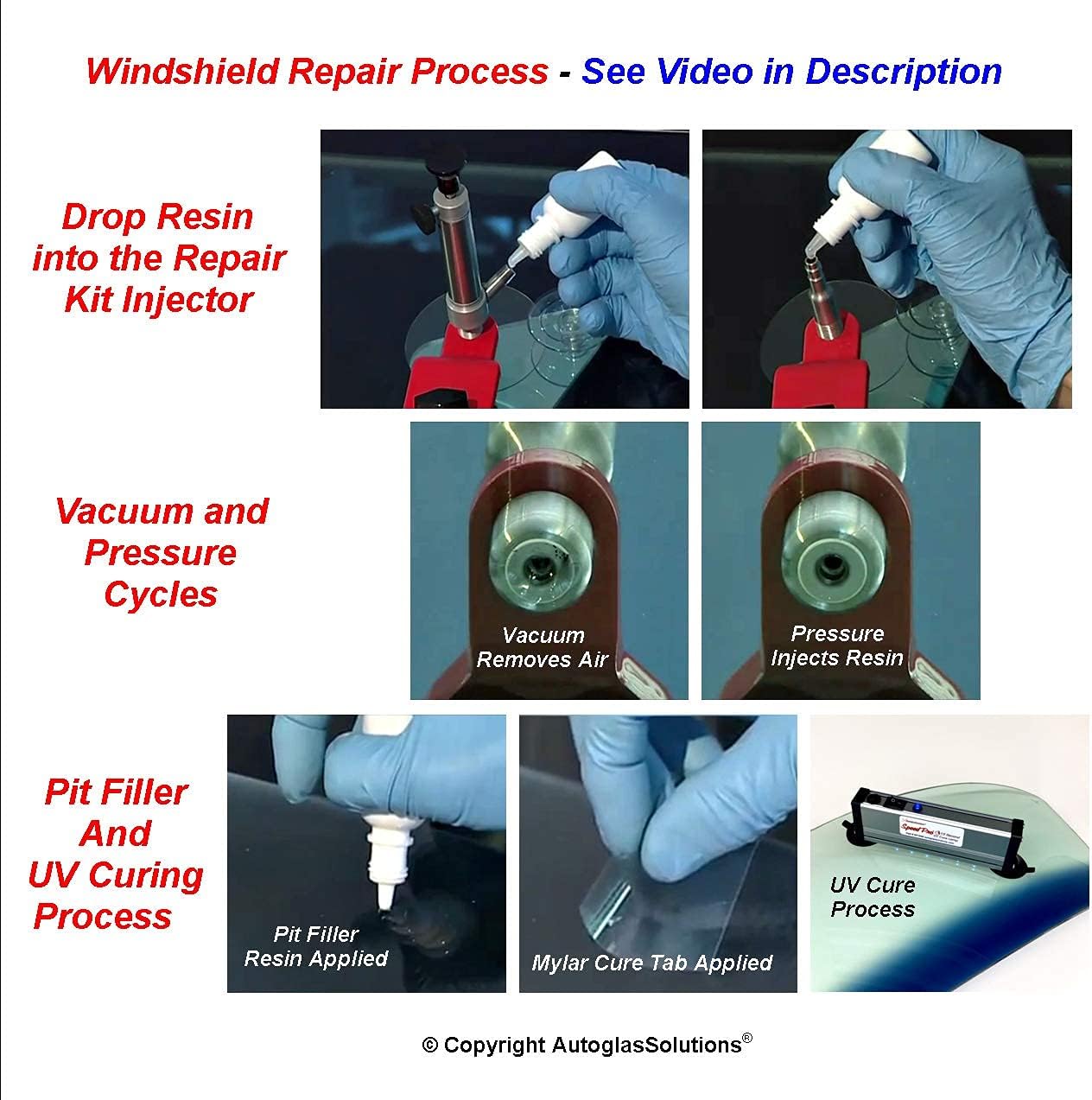 Windshield Repair Process - See Video in Description

Drop Resin into the Repair Kit Injector

Vacuum and Pressure Cycles

Vacuum Removes Air

Pressure Injects Resin

Pit Filler And UV Curing Process

Pit Filler Resin Applied

Mylar Cure Tab Applied

Speed Pro

UV Cure Process

© Copyright AutoglasSolutions®