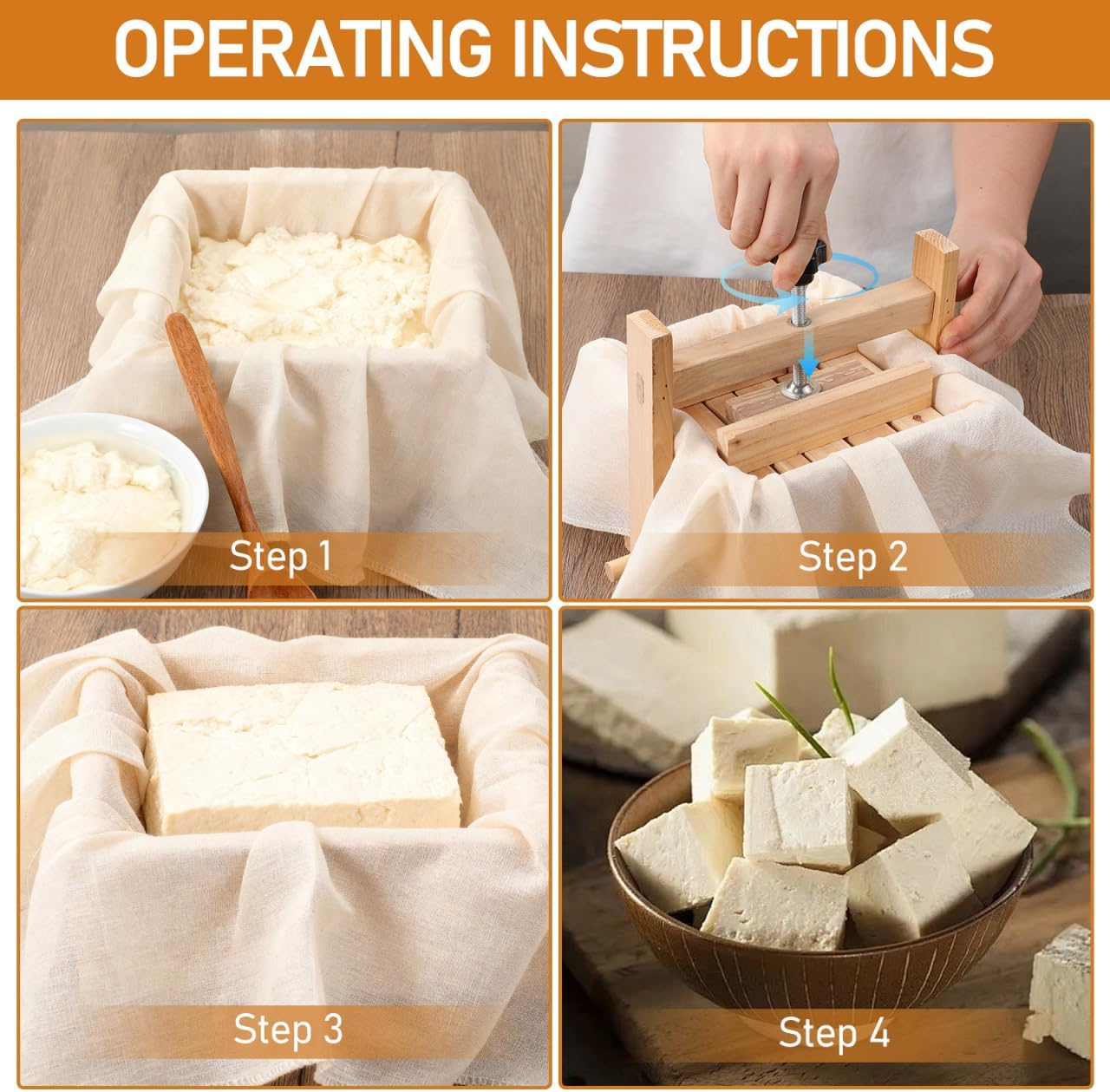 OPERATING INSTRUCTIONS

Step 1

Step 2

Step 3

Step 4