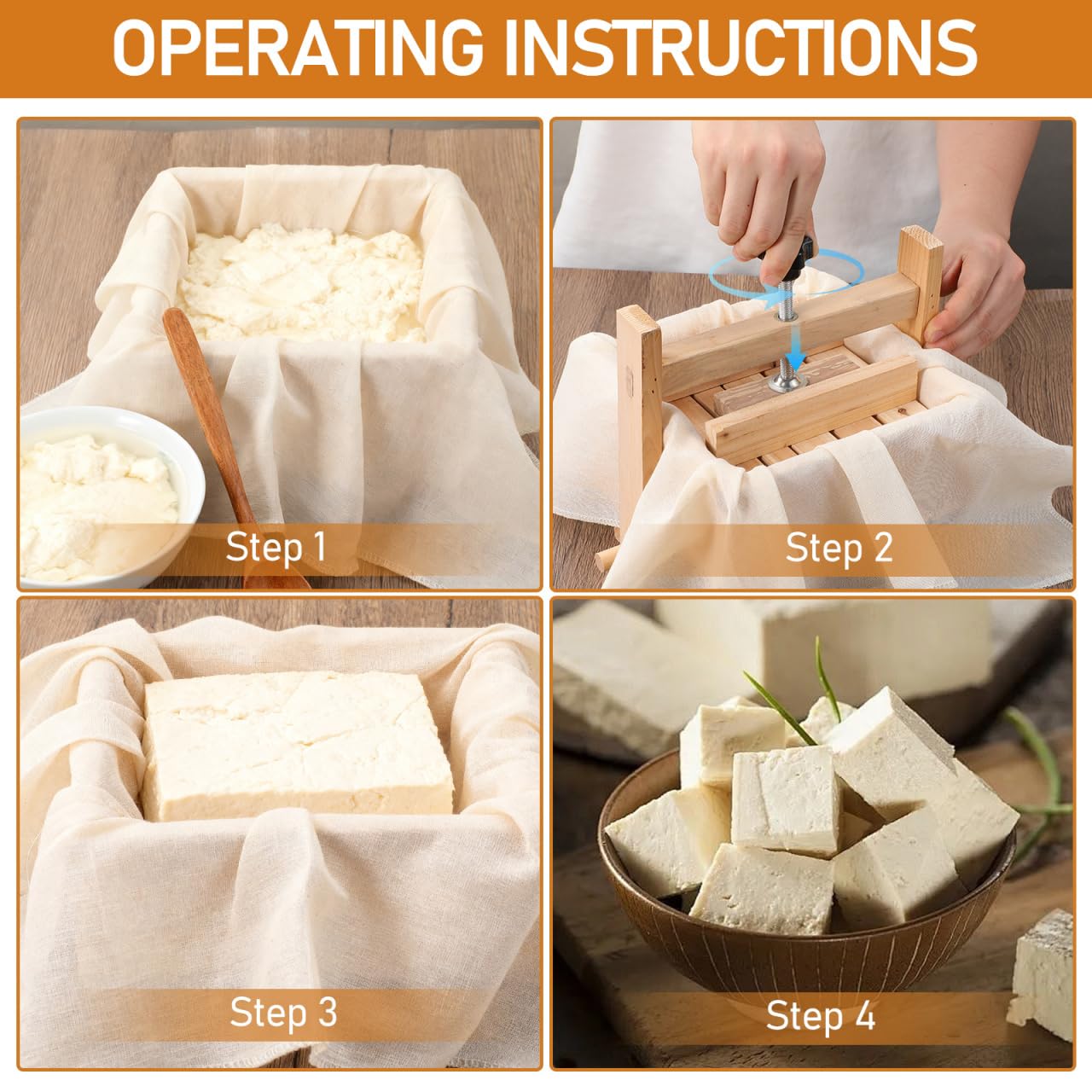 OPERATING INSTRUCTIONS

Step 1

Step 2

Step 3

Step 4