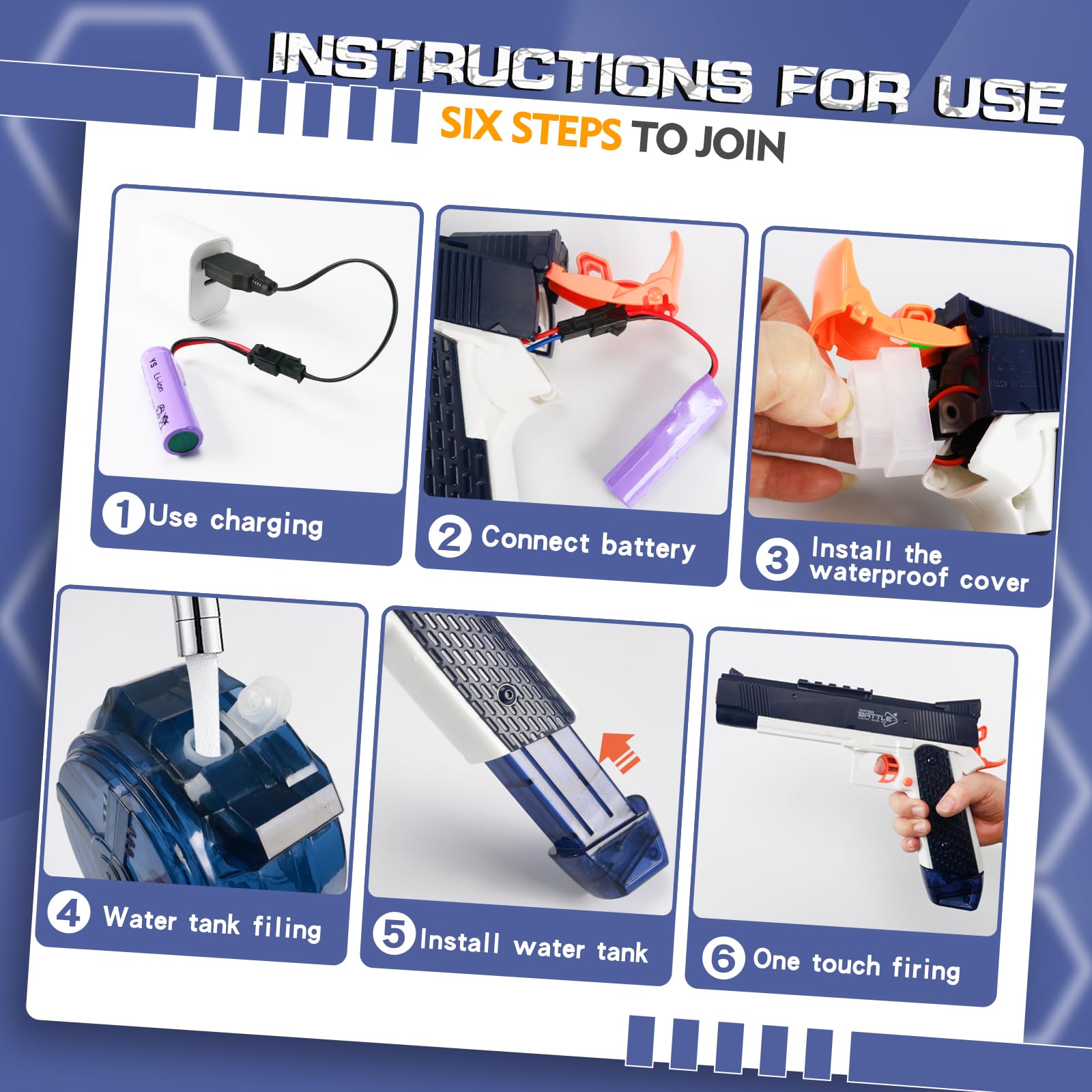 INSTRUCTIONS FOR USE
SIX STEPS TO JOIN

YS Li-ion

1 Use charging

2 Connect battery

3 Install the waterproof cover

4 Water tank filing

5 Install water tank

WATER BATTLE

6 One touch firing