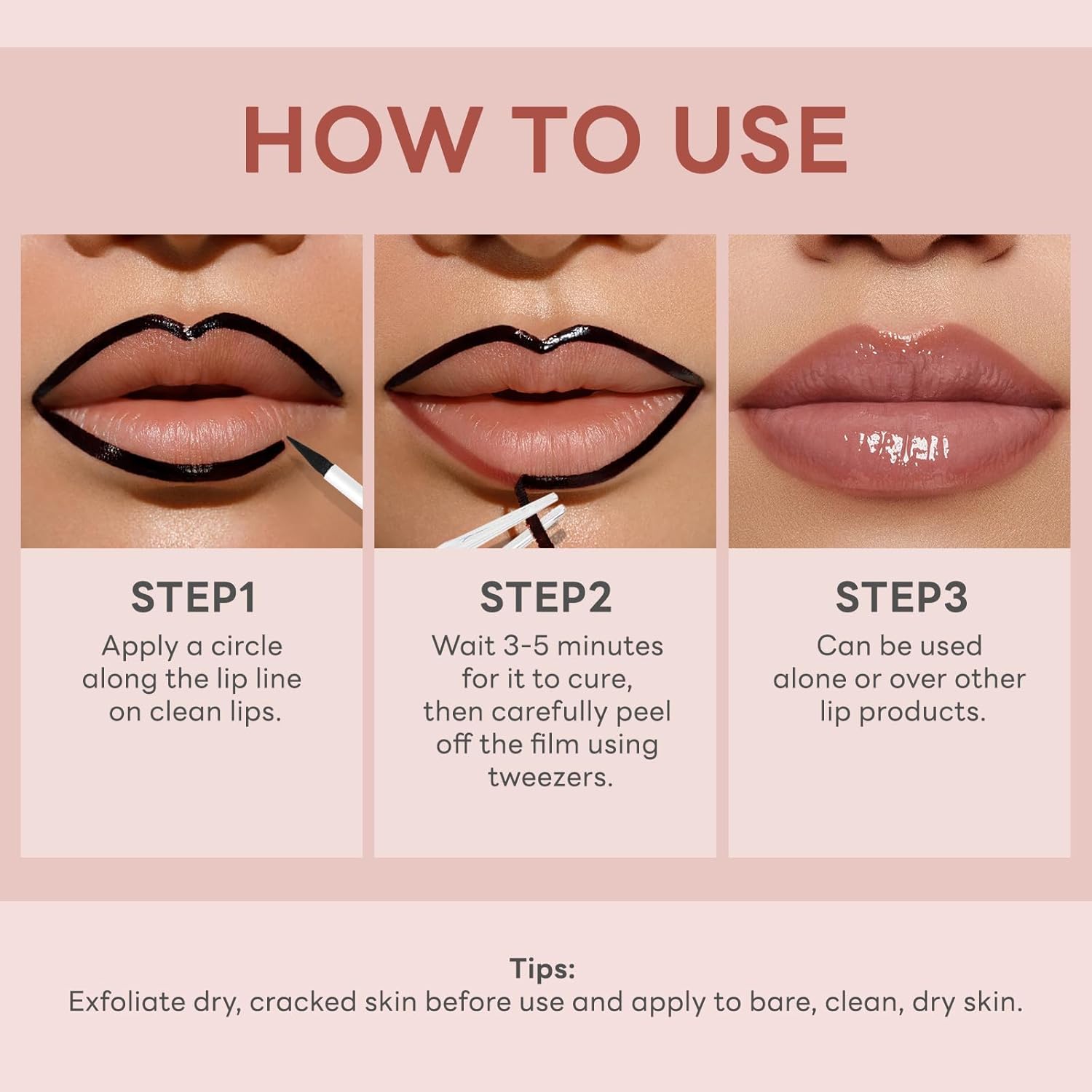 HOW TO USE

STEP1
Apply a circle along the lip line on clean lips.

STEP2
Wait 3-5 minutes for it to cure, then carefully peel off the film using tweezers.

STEP3
Can be used alone or over other lip products.

Tips:
Exfoliate dry, cracked skin before use and apply to bare, clean, dry skin.