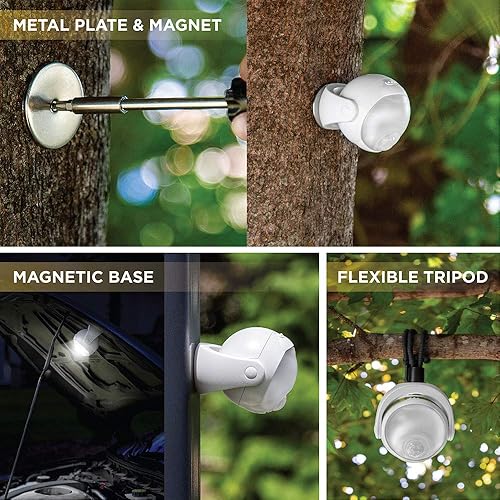 METAL PLATE & MAGNET

MAGNETIC BASE

FLEXIBLE TRIPOD