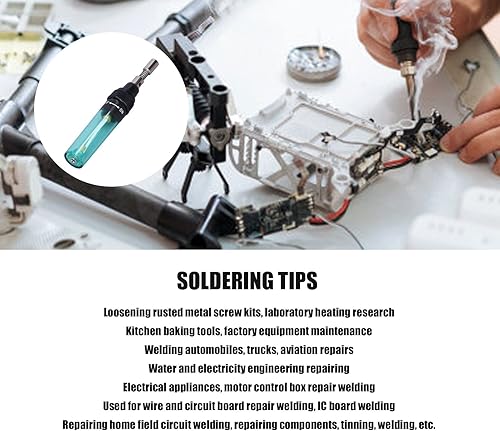 SOLDERING TIPS

Loosening rusted metal screw kits, laboratory heating research
Kitchen baking tools, factory equipment maintenance
Welding automobiles, trucks, aviation repairs
Water and electricity engineering repairing
Electrical appliances, motor control box repair welding
Used for wire and circuit board repair welding, IC board welding
Repairing home field circuit welding, repairing components, tinning, welding, etc.