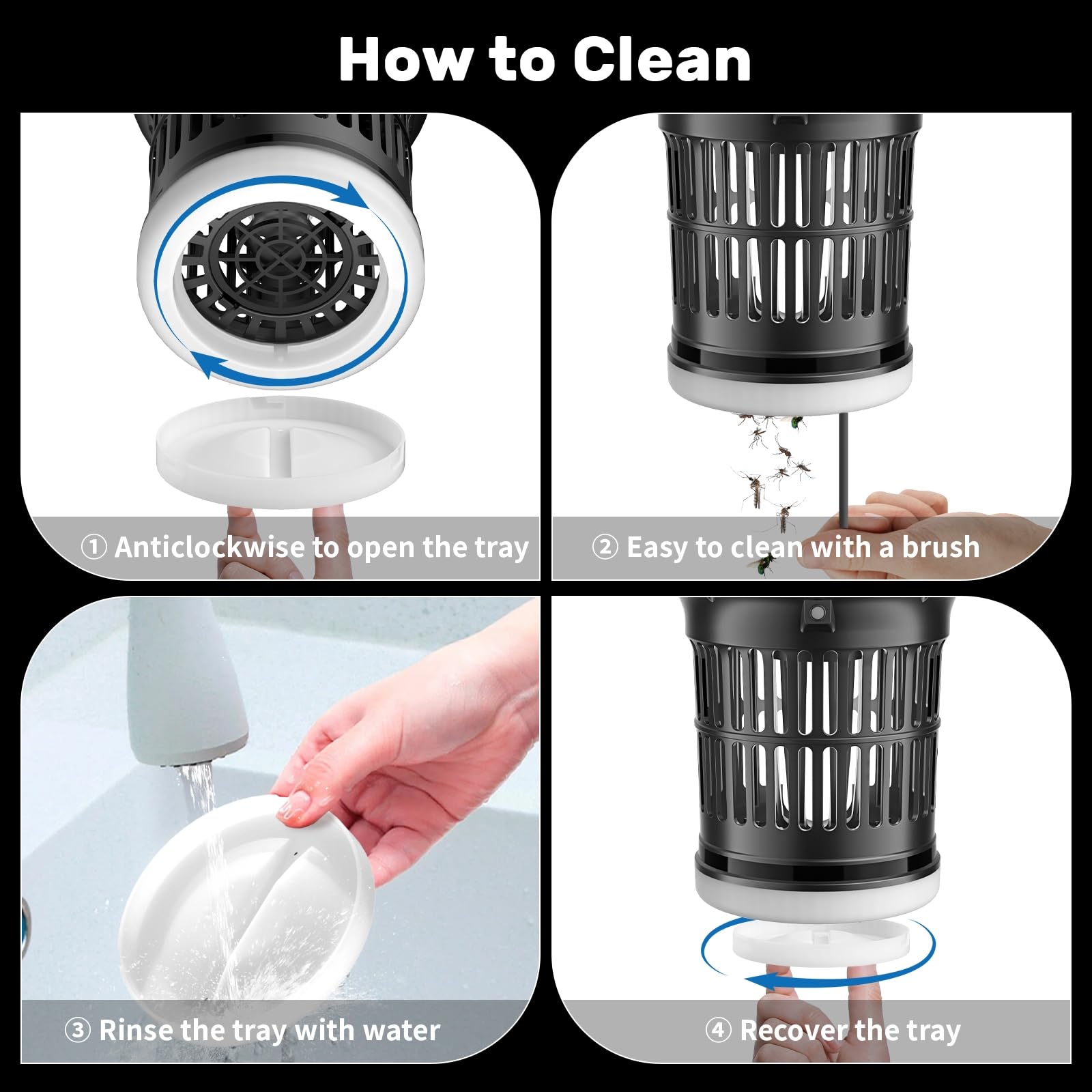 How to Clean

① Anticlockwise to open the tray

② Easy to clean with a brush

③ Rinse the tray with water

④ Recover the tray