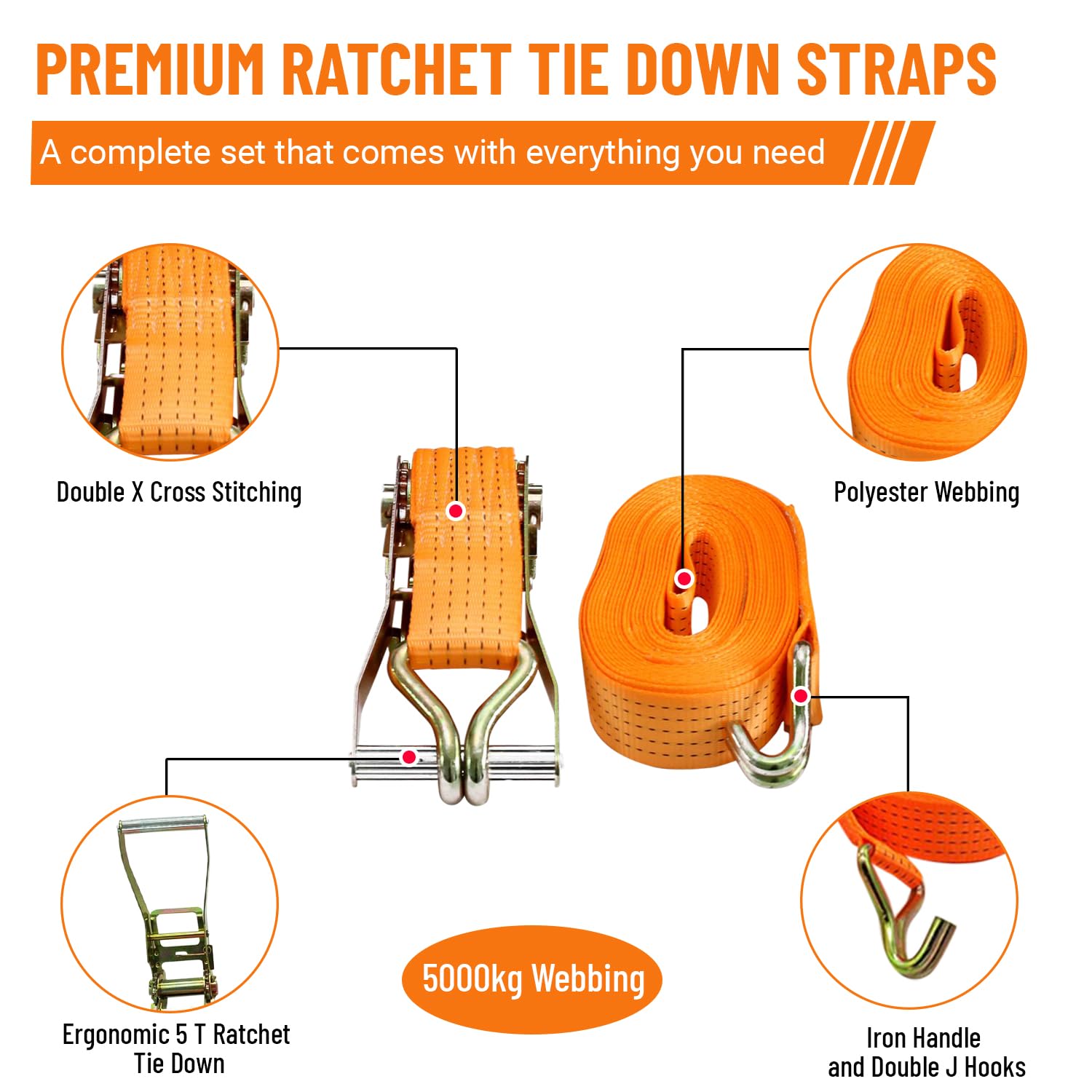 PREMIUM RATCHET TIE DOWN STRAPS

A complete set that comes with everything you need

Double X Cross Stitching

Polyester Webbing

Ergonomic 5 T Ratchet Tie Down

5000kg Webbing

Iron Handle and Double J Hooks