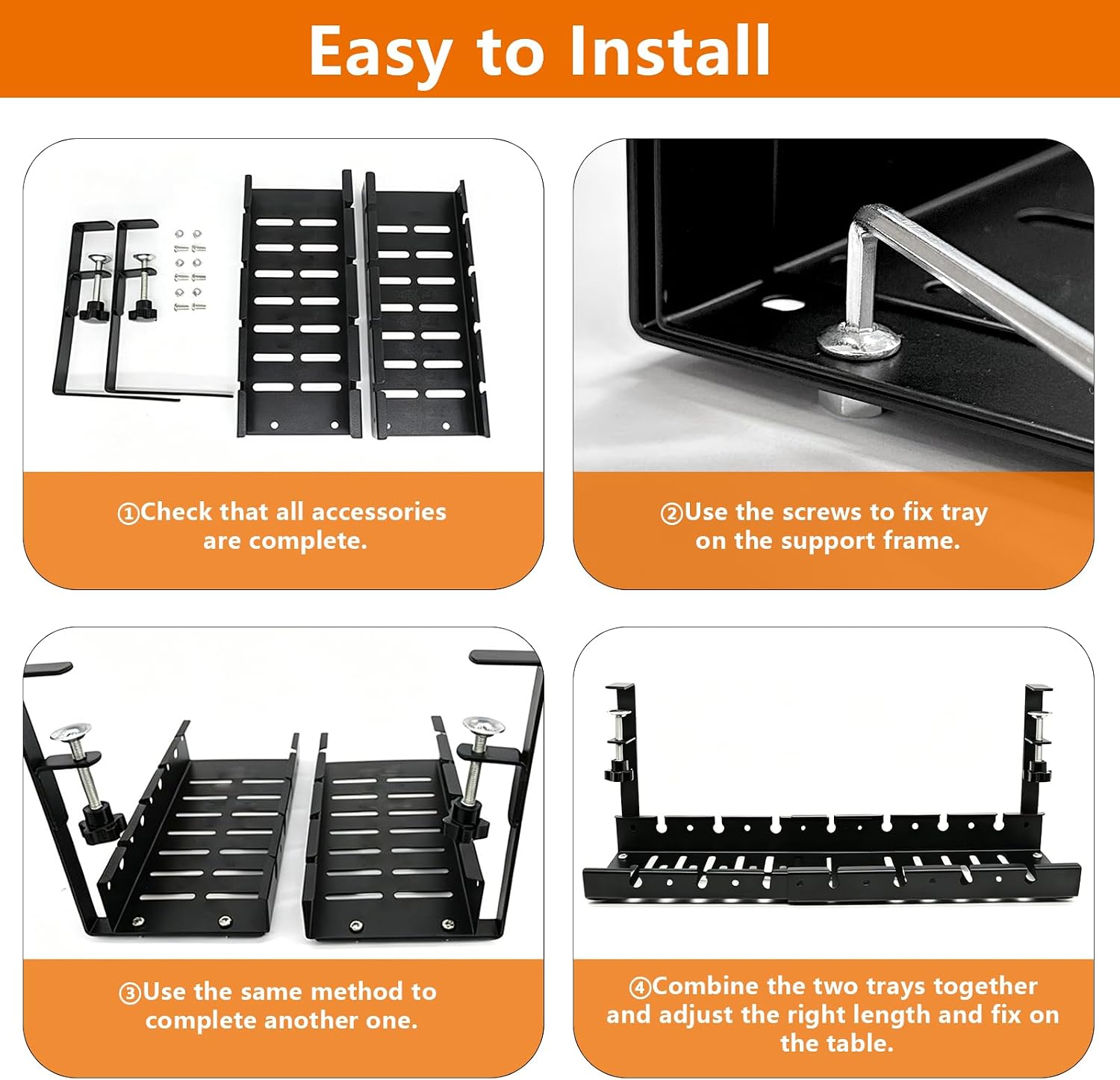 Easy to Install

①Check that all accessories are complete.

②Use the screws to fix tray on the support frame.

③Use the same method to complete another one.

④Combine the two trays together and adjust the right length and fix on the table.