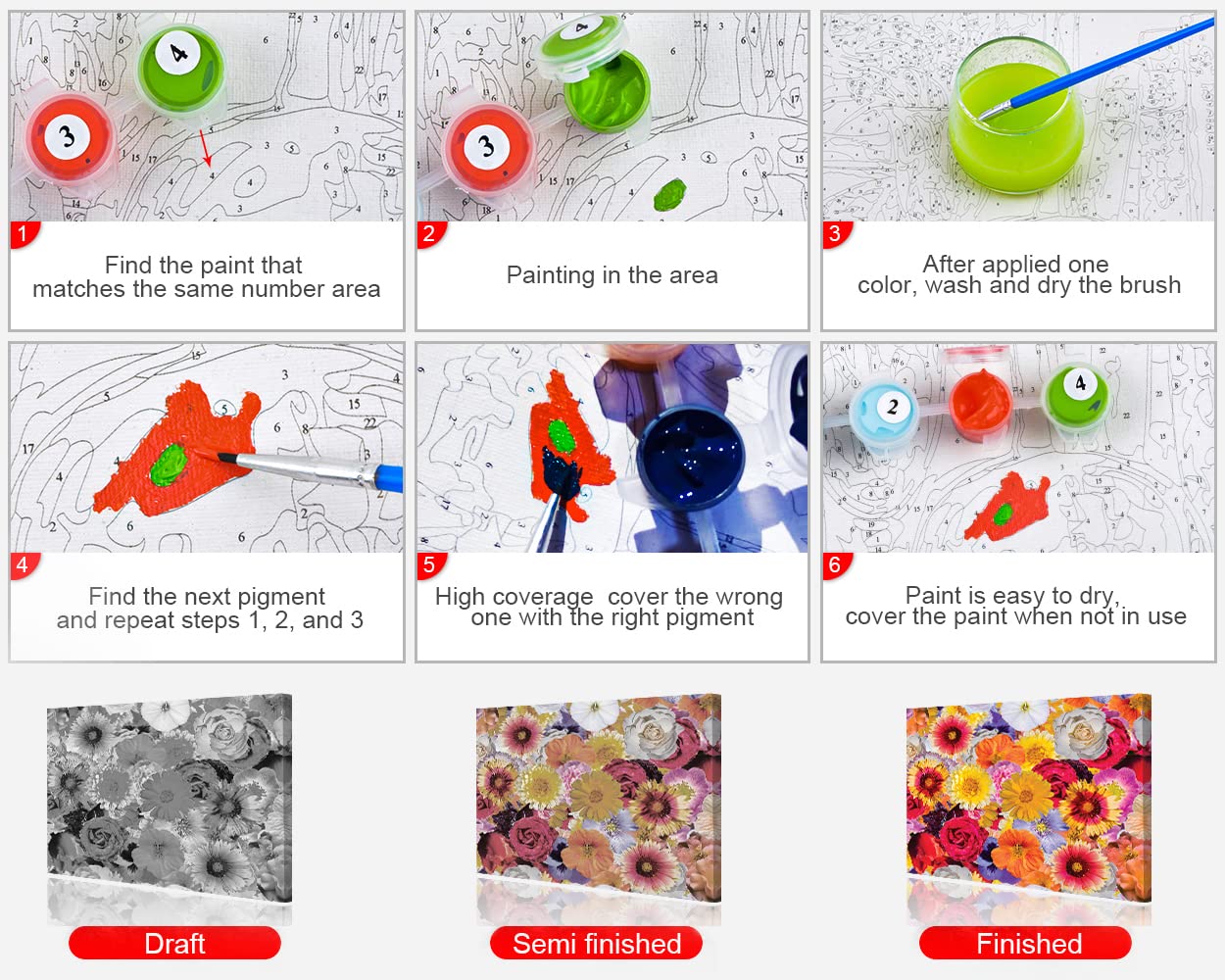 1
Find the paint that matches the same number area

2
Painting in the area

3
After applied one color, wash and dry the brush

4
Find the next pigment and repeat steps 1, 2, and 3

5
High coverage cover the wrong one with the right pigment

6
Paint is easy to dry, cover the paint when not in use

Draft

Semi finished

Finished