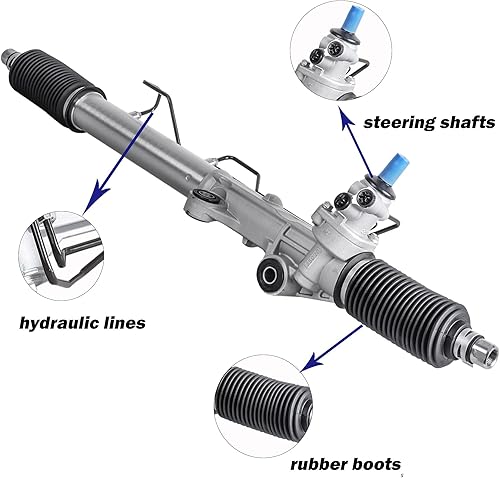 steering shafts

hydraulic lines

rubber boots