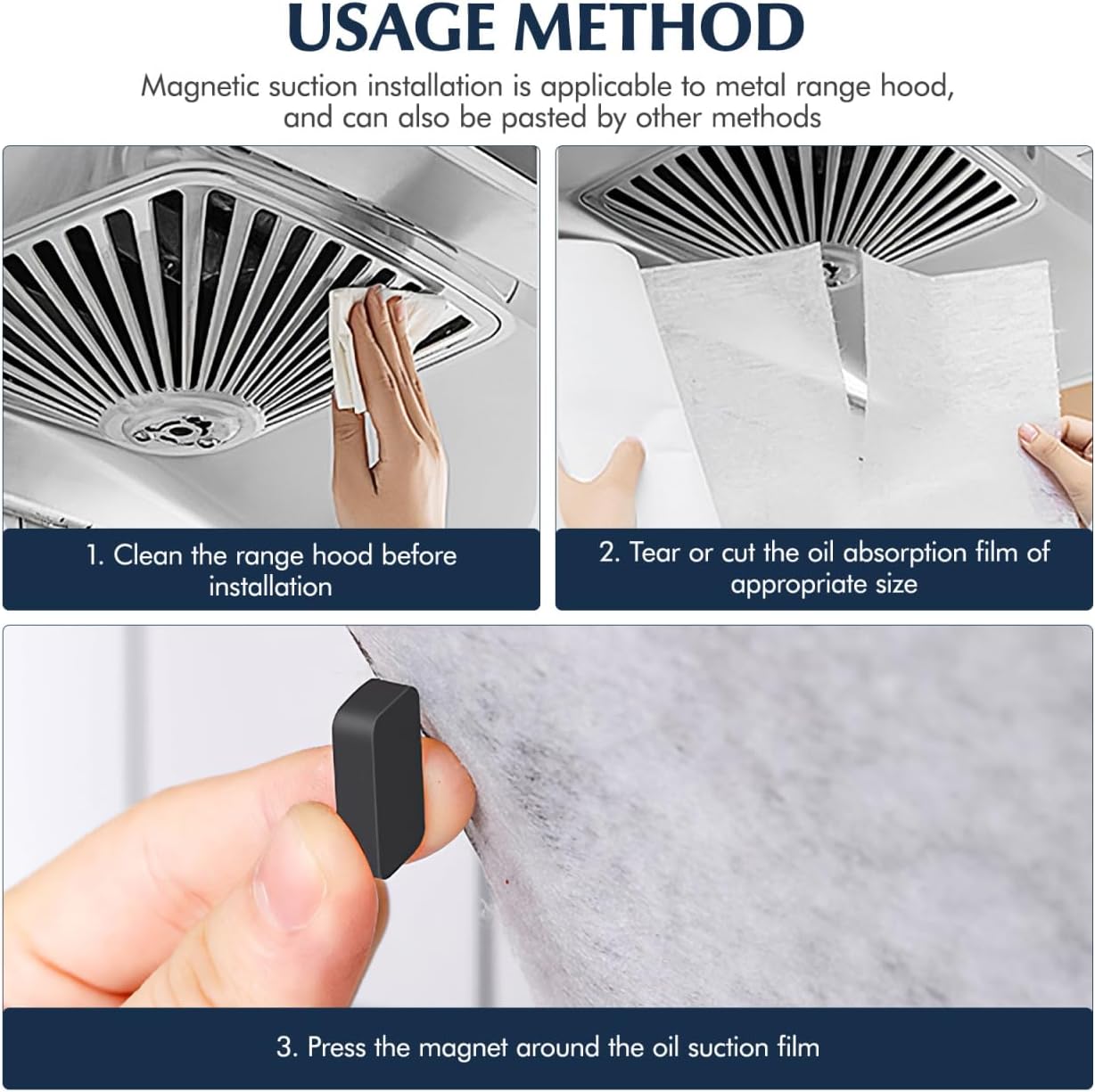 USAGE METHOD

Magnetic suction installation is applicable to metal range hood, and can also be pasted by other methods

1. Clean the range hood before installation

2. Tear or cut the oil absorption film of appropriate size

3. Press the magnet around the oil suction film