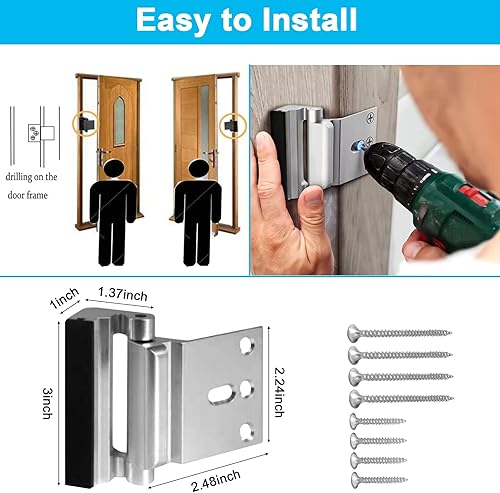 Easy to Install

drilling on the door frame

1inch
1.37inch
3inch
2.24inch
2.48inch