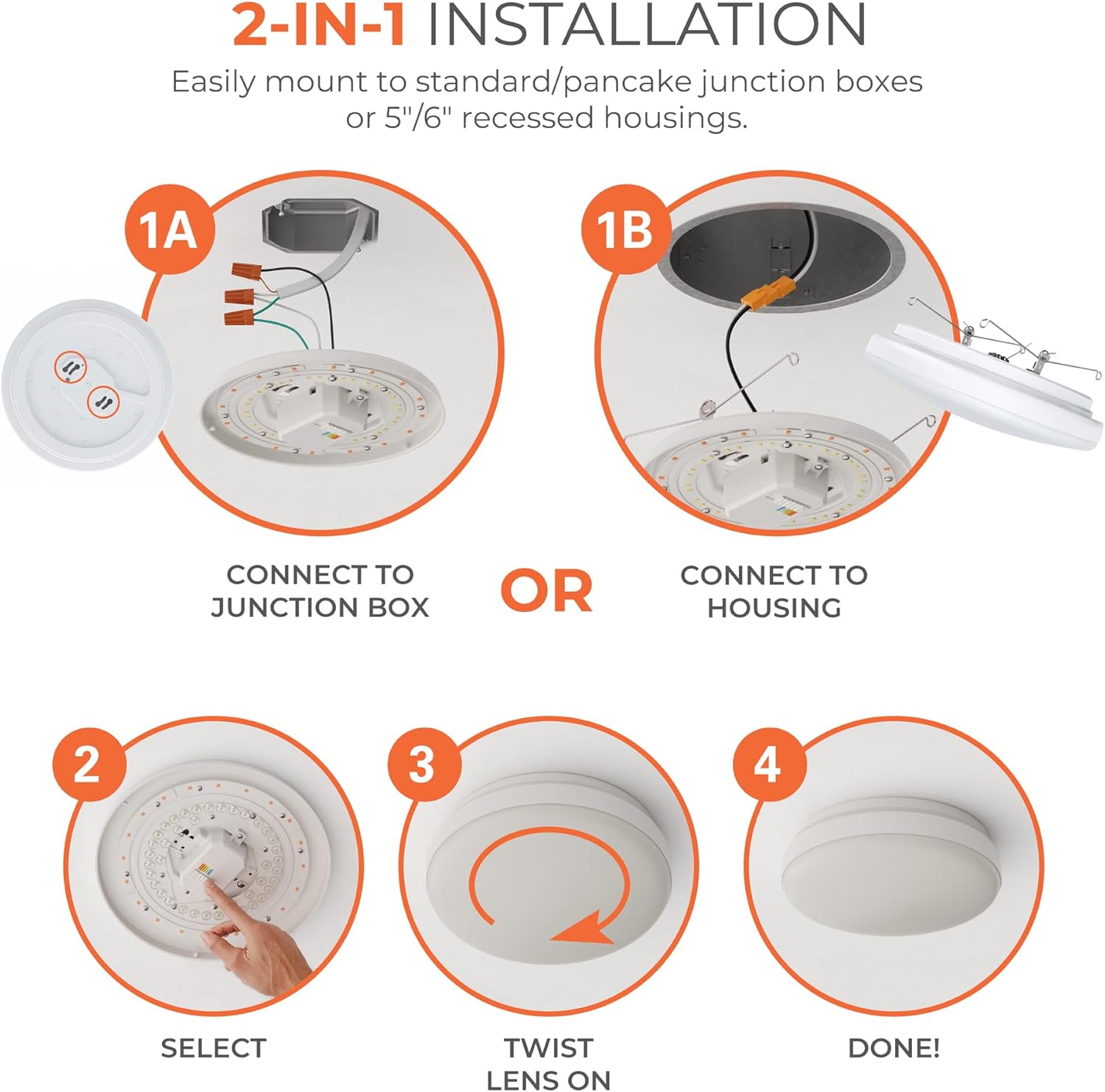 2-IN-1 INSTALLATION
Easily mount to standard/pancake junction boxes or 5"/6" recessed housings.

1A

1B

CONNECT TO JUNCTION BOX

OR

CONNECT TO HOUSING

2

3

4

SELECT

TWIST LENS ON

DONE!