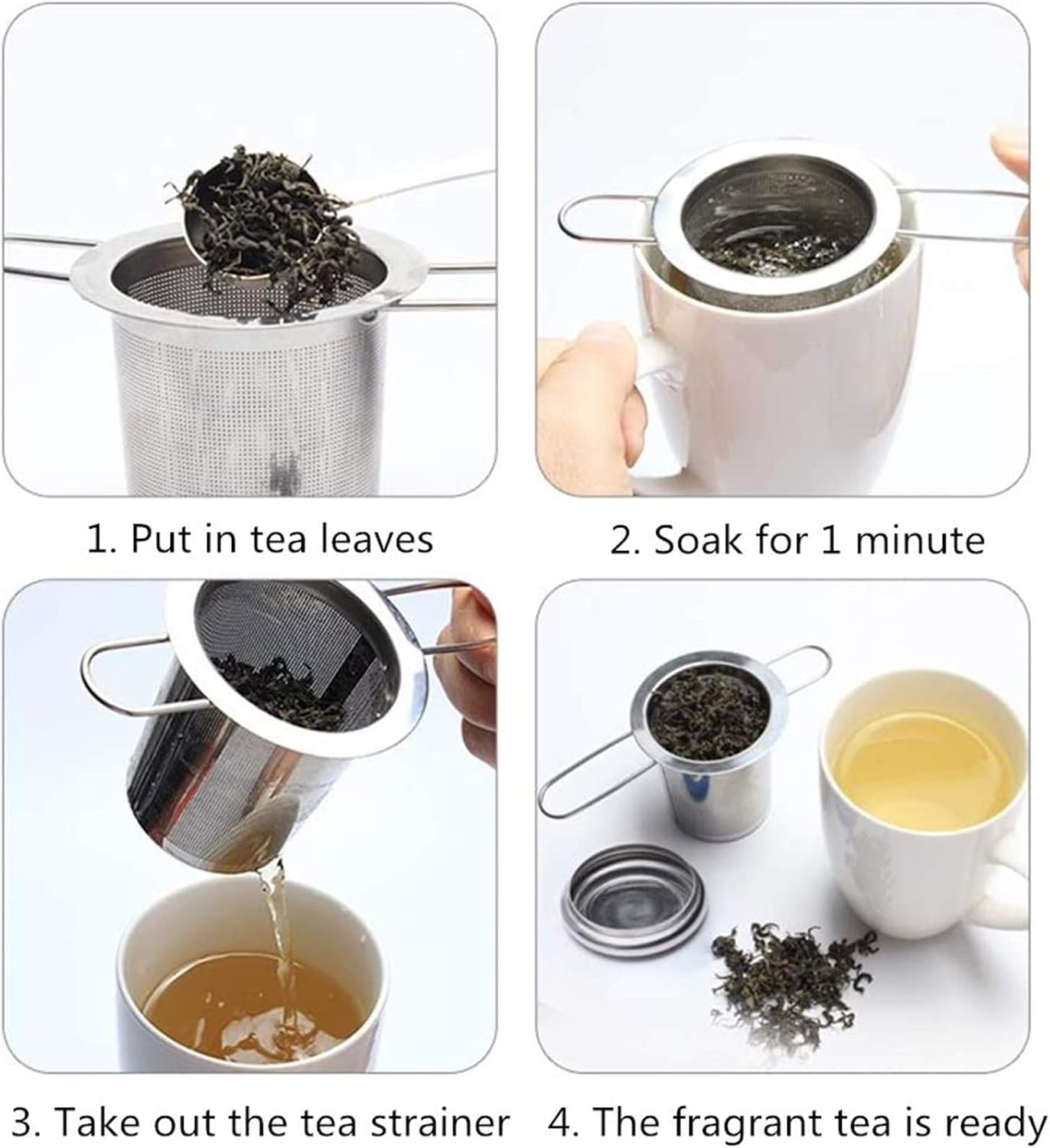 1. Put in tea leaves

2. Soak for 1 minute

3. Take out the tea strainer

4. The fragrant tea is ready