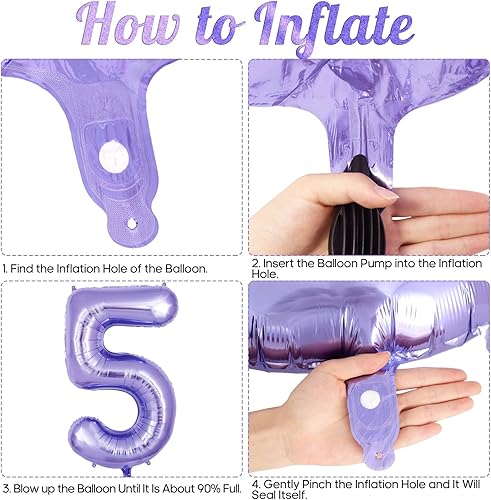 How to Inflate

1. Find the Inflation Hole of the Balloon.

2. Insert the Balloon Pump into the Inflation Hole.

3. Blow up the Balloon Until It Is About 90% Full.

4. Gently Pinch the Inflation Hole and It Will Seal Itself.